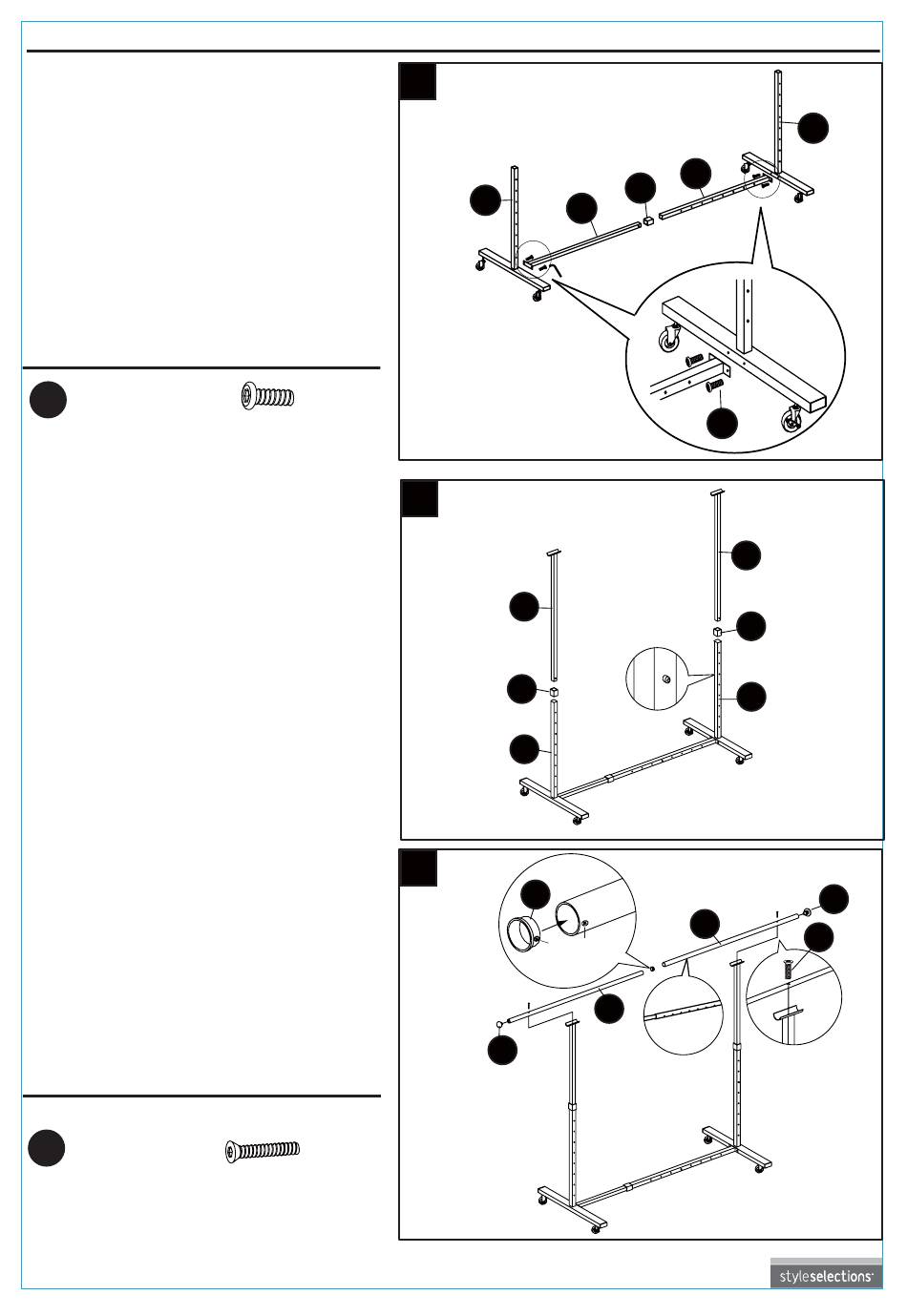 styleselections