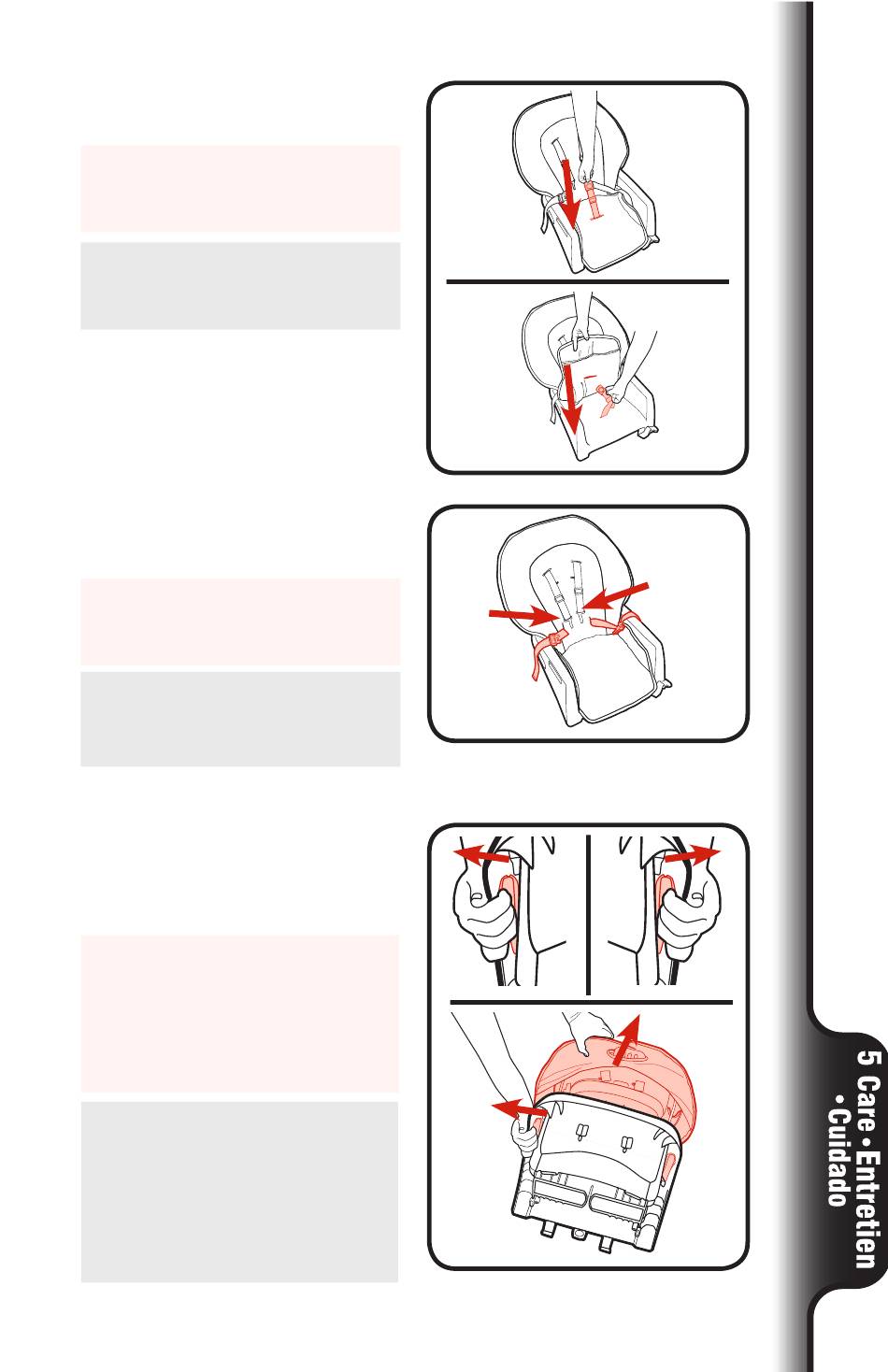 5 Care • Entretien • Cuidado