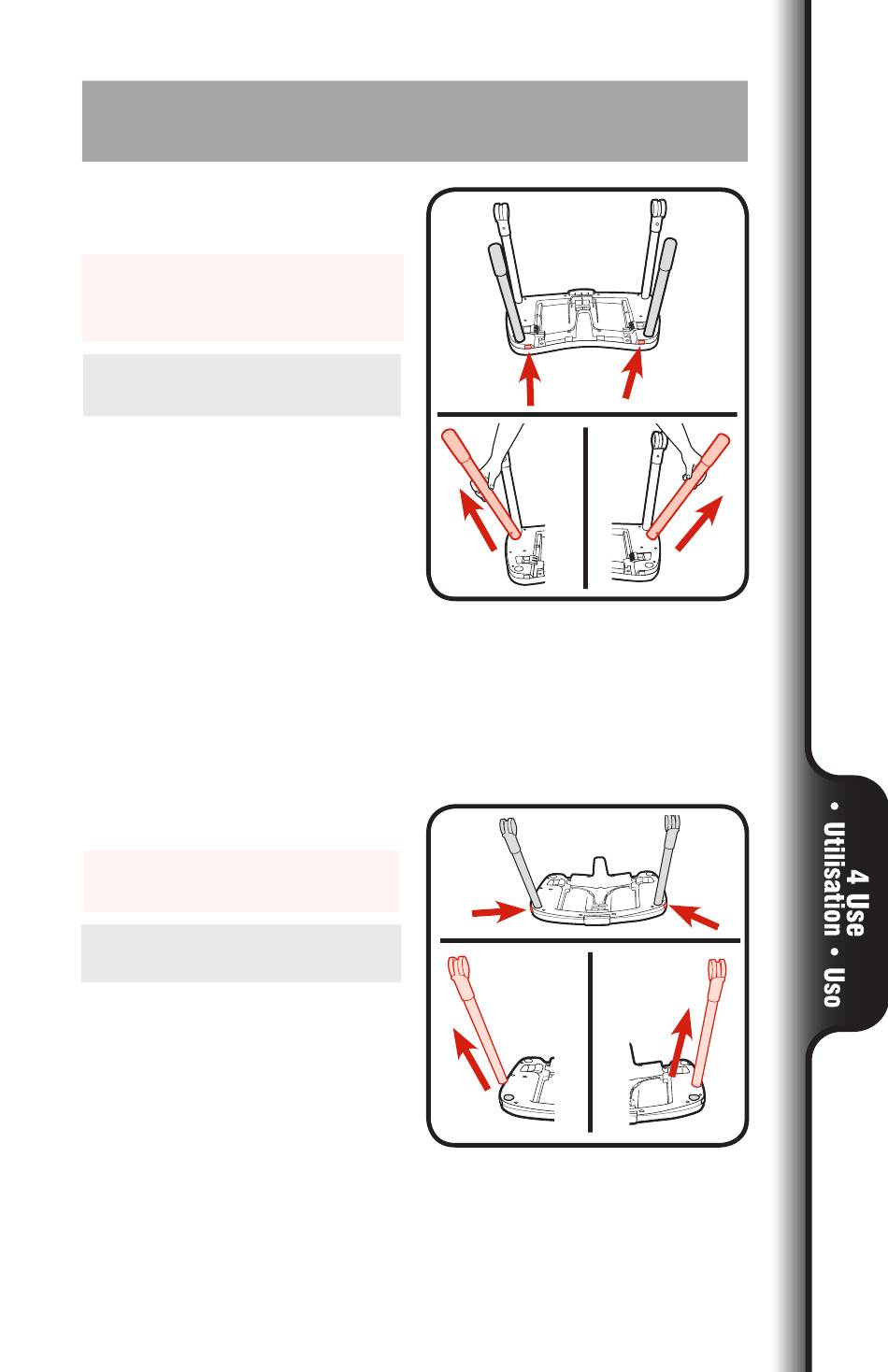 4 Use • Utilisation • Uso