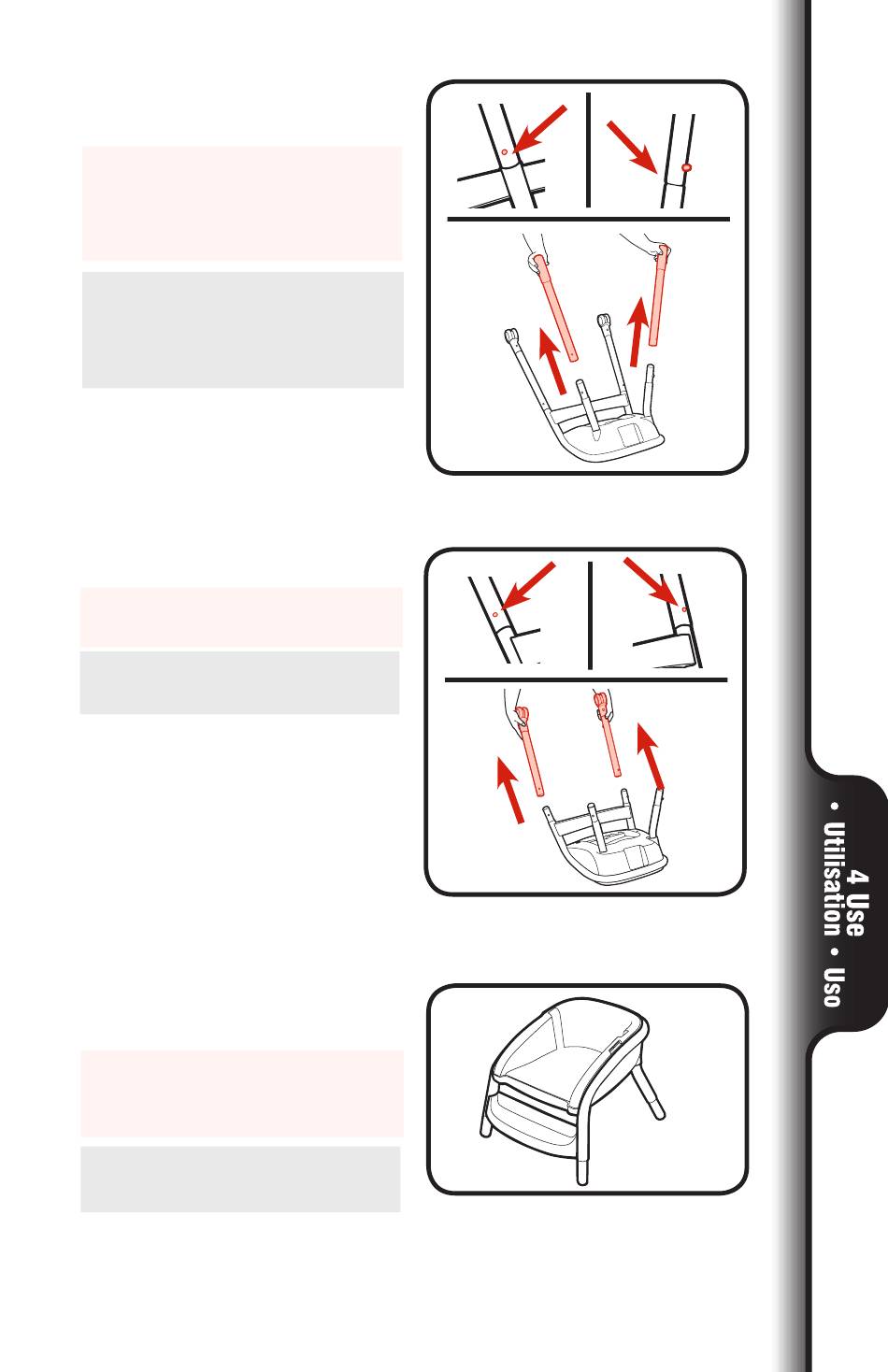 4 Use • Utilisation • Uso