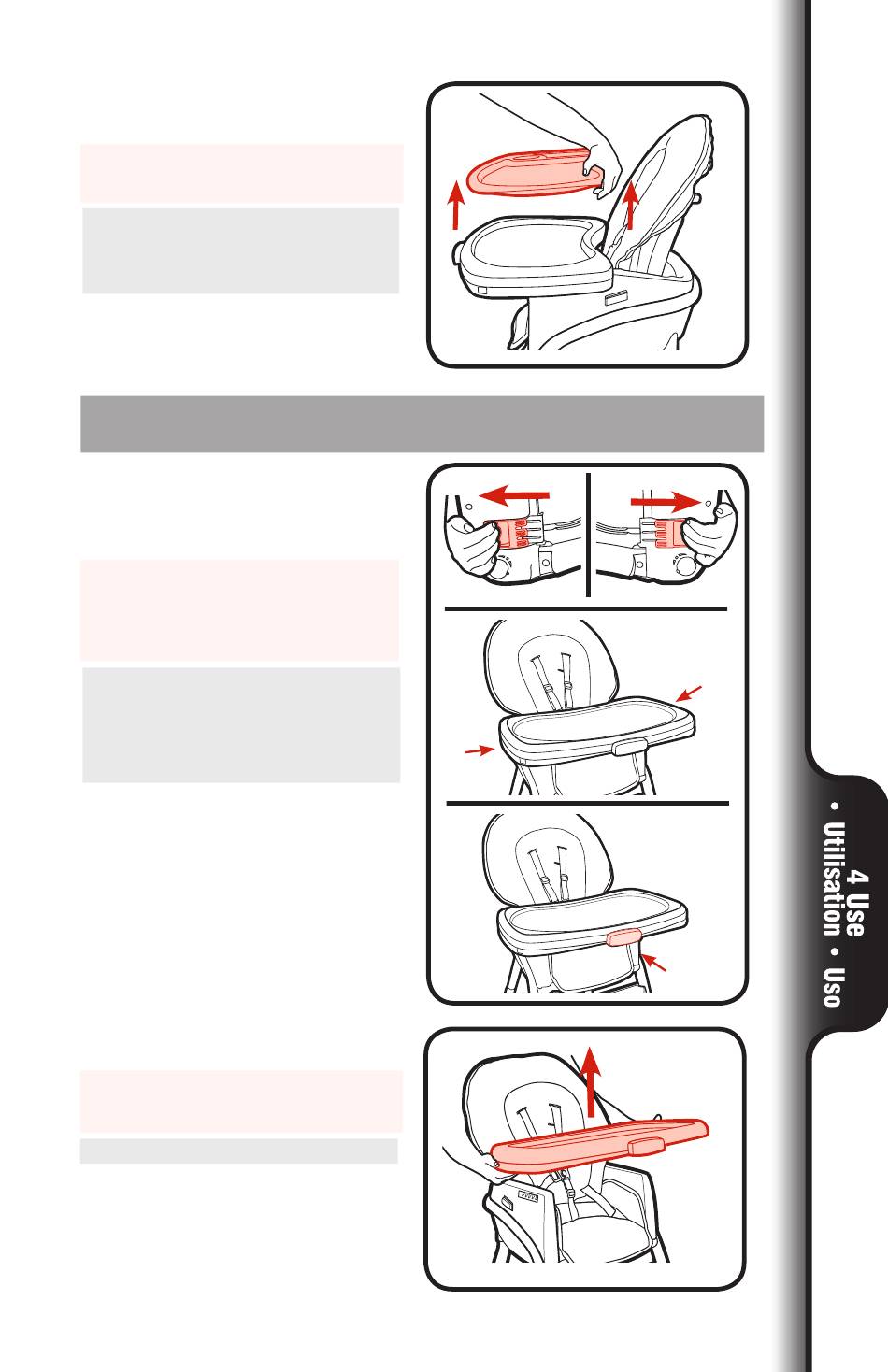 4 Use • Utilisation • Uso