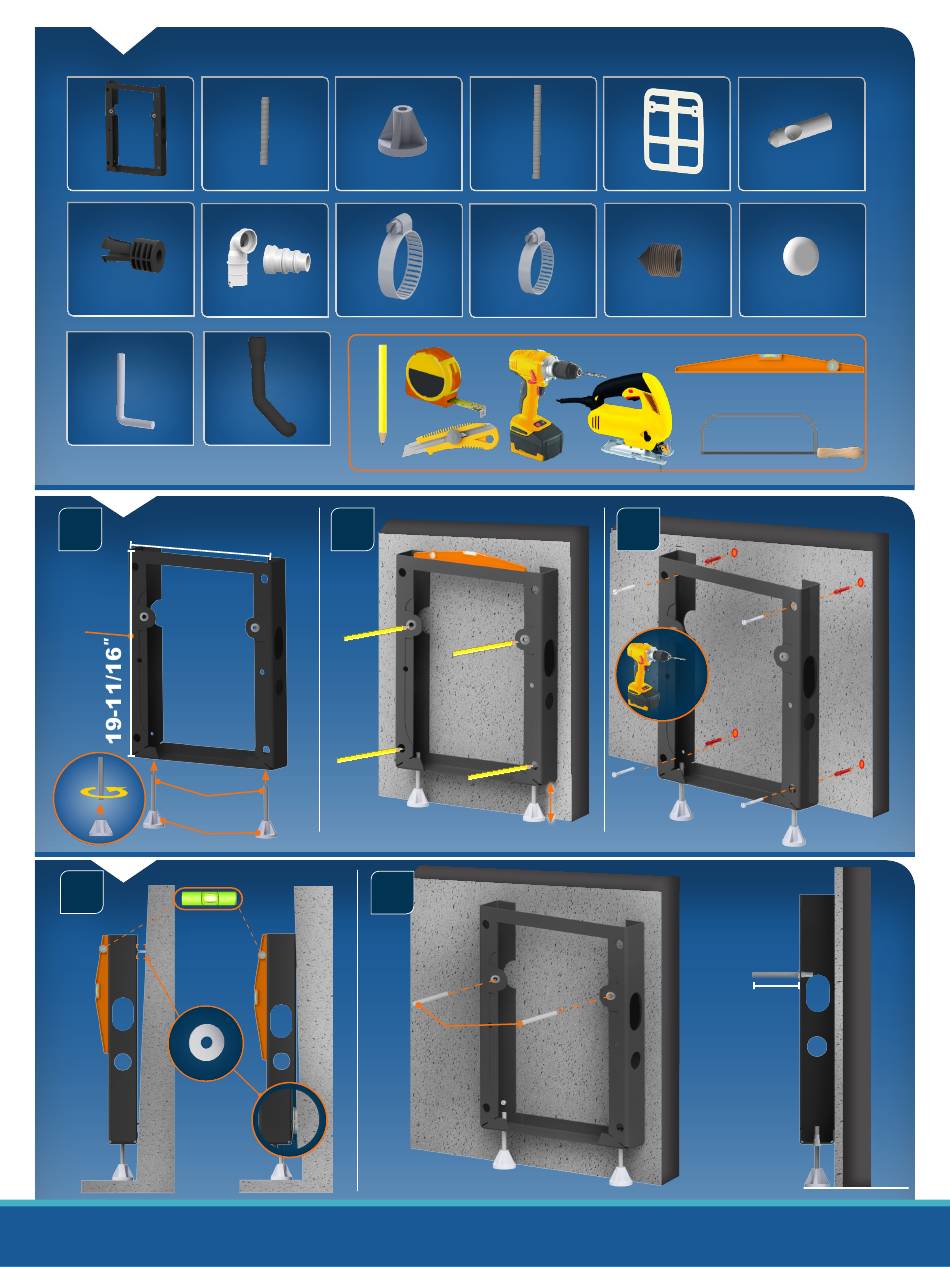 19-11/16"