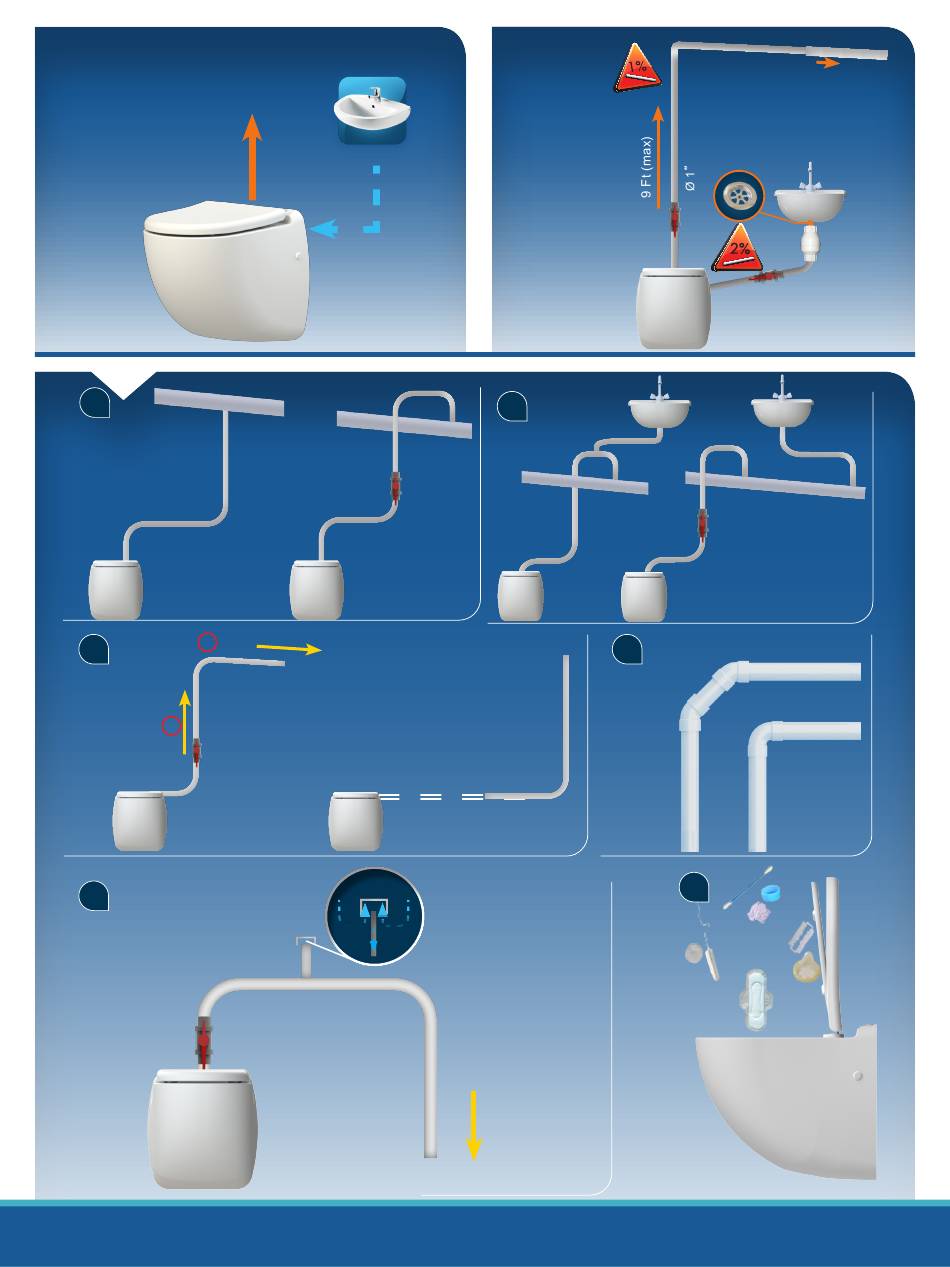 1%

9 Ft (max)

Ø 1"

2%