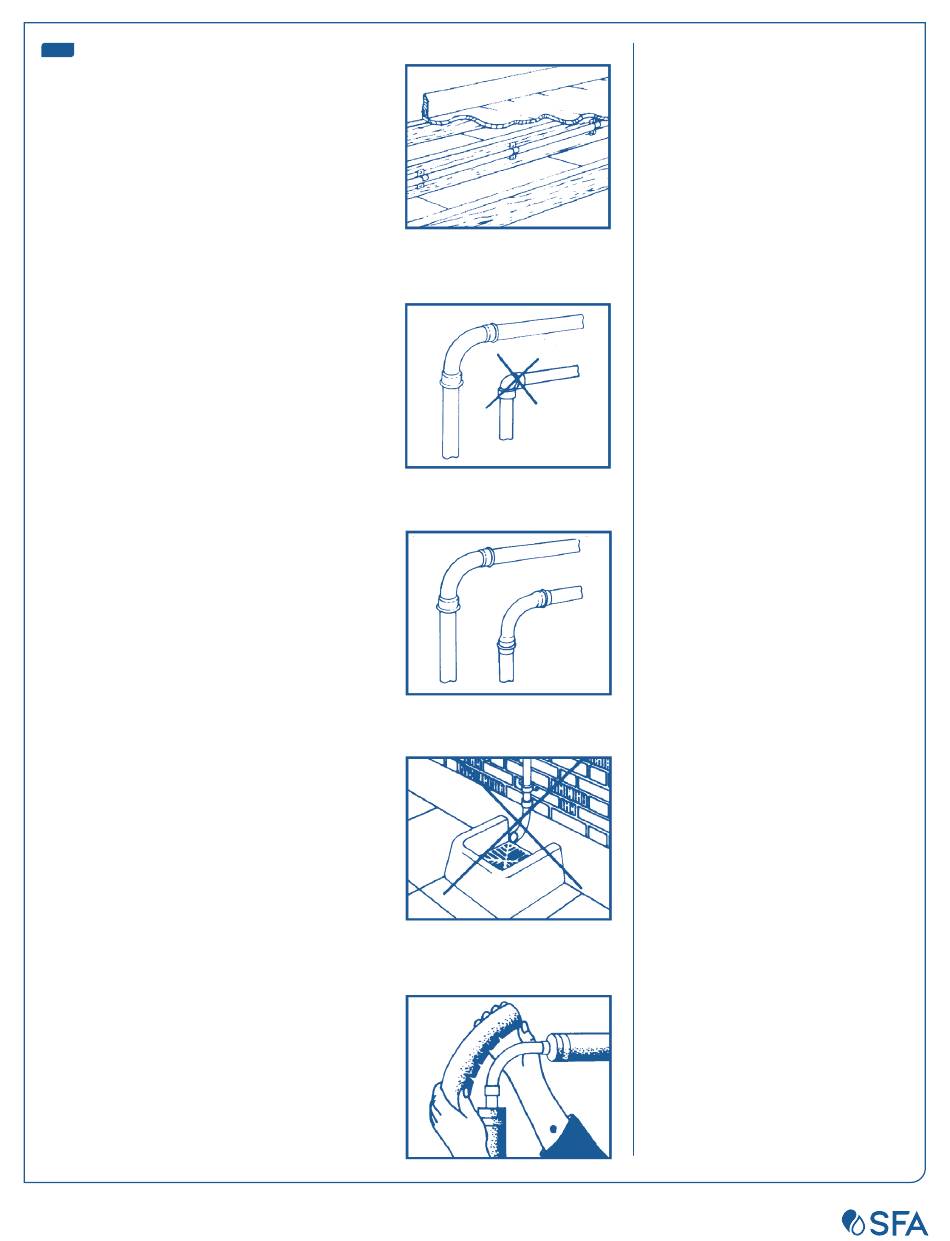 SFA