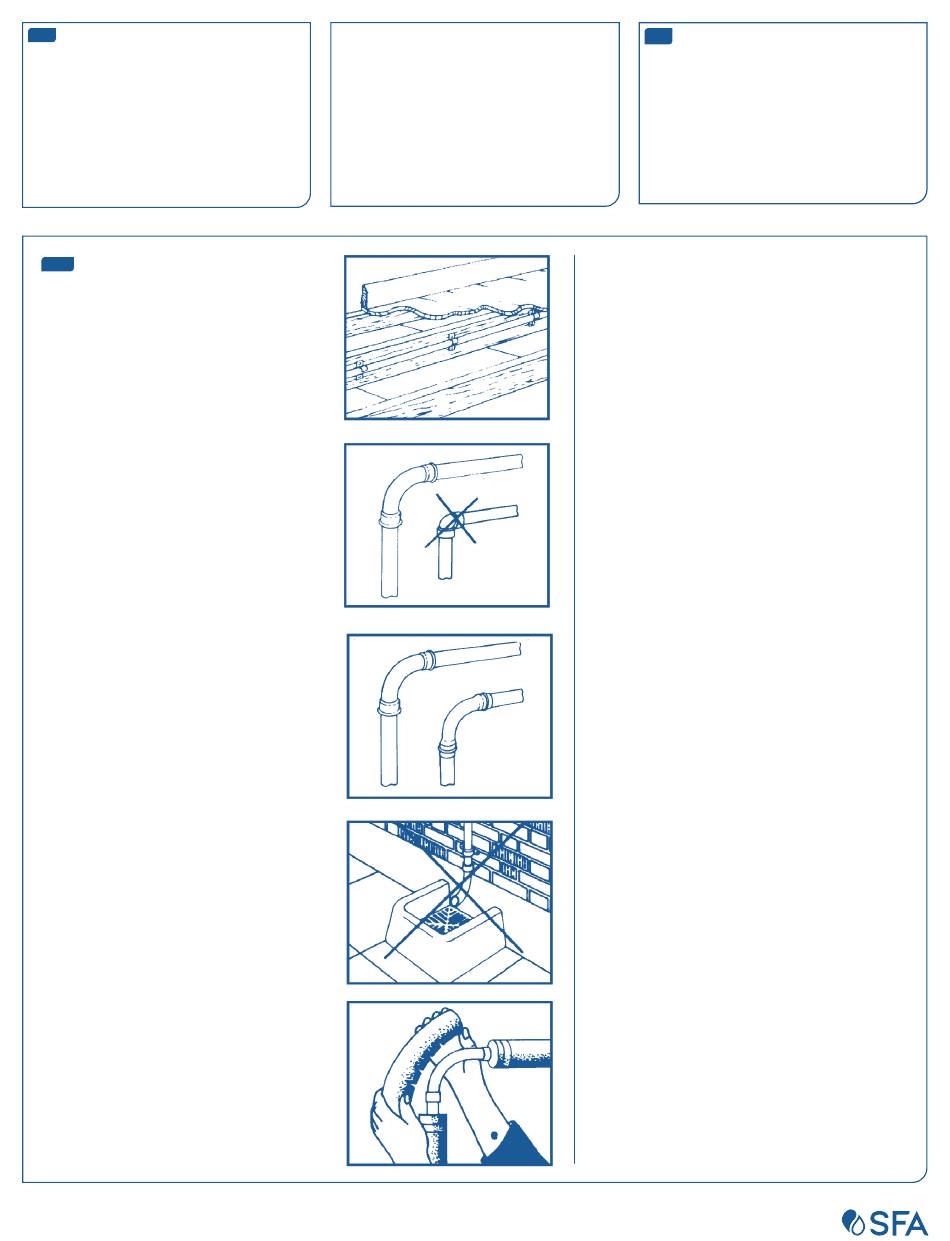 SFA