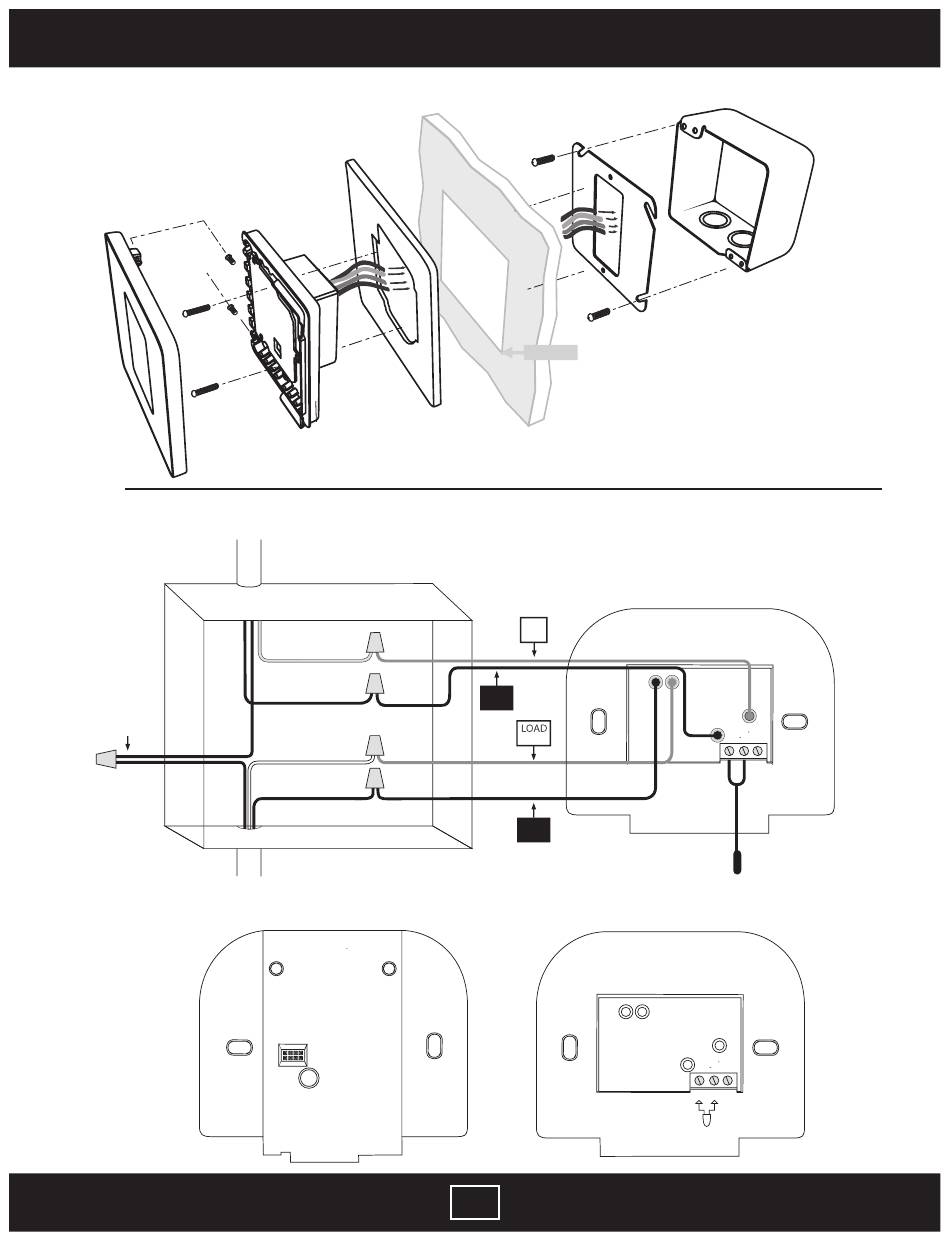 LOAD