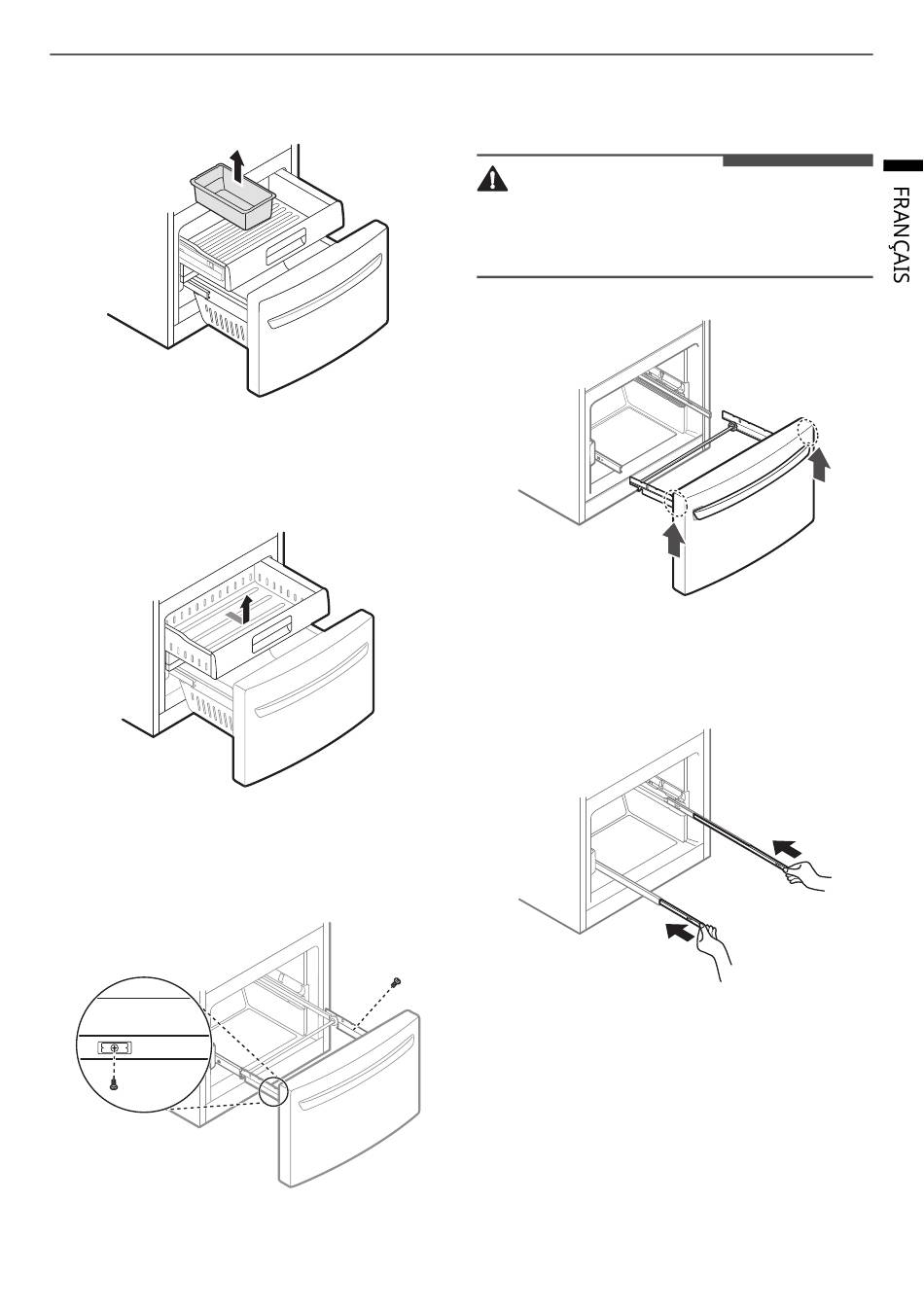 FRANÇAIS