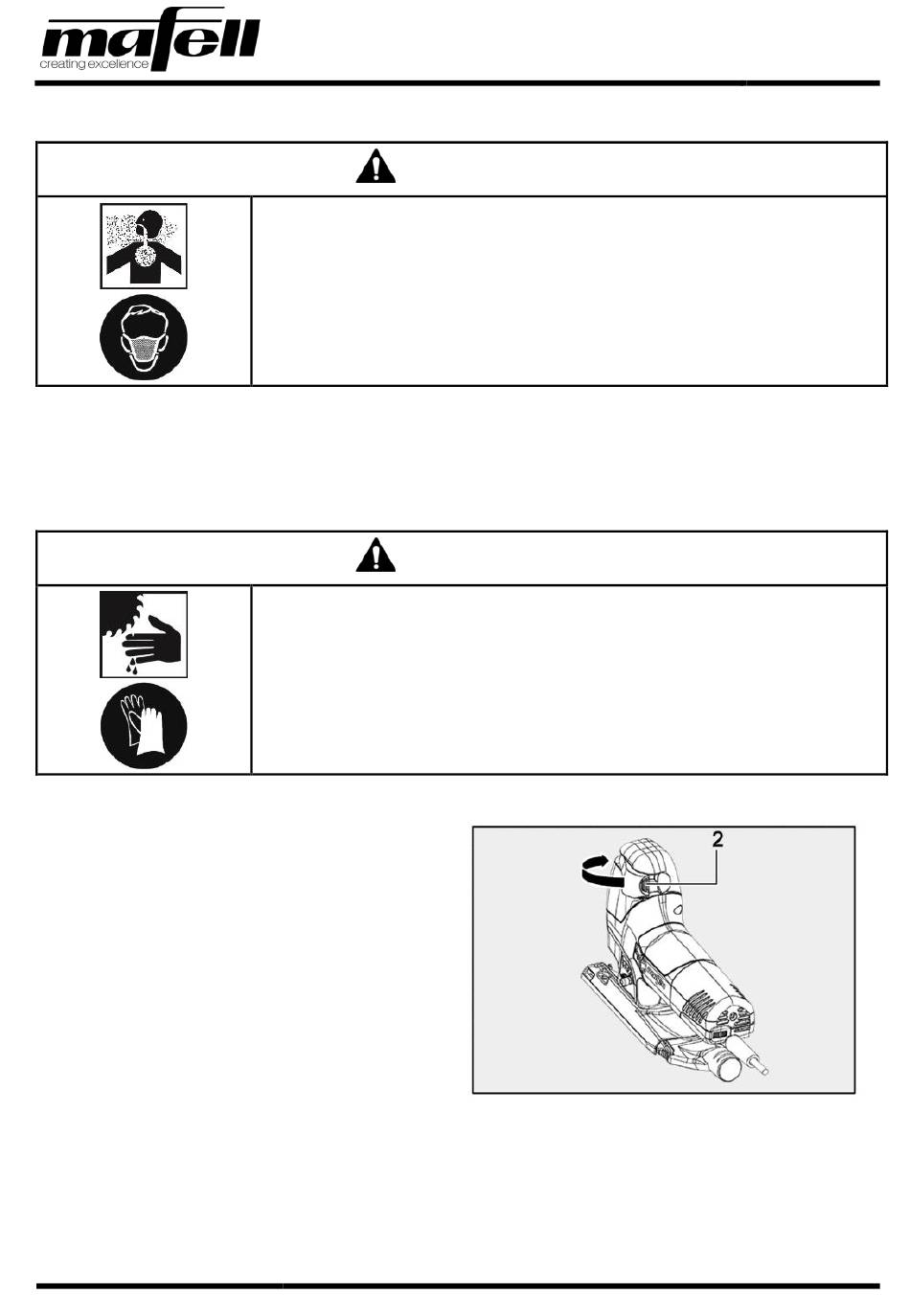 mafell
creating excellence

2