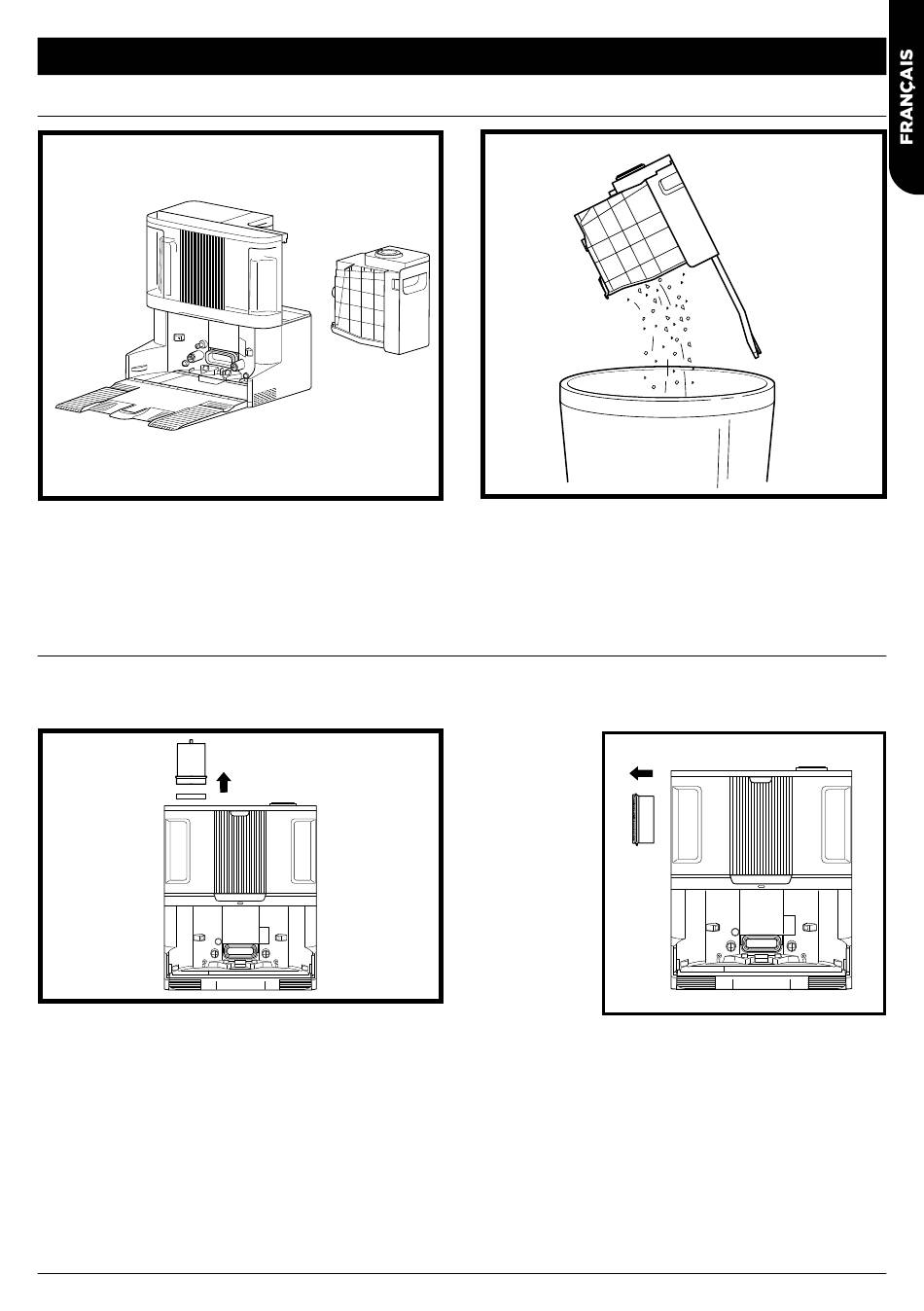 FRANÇAIS