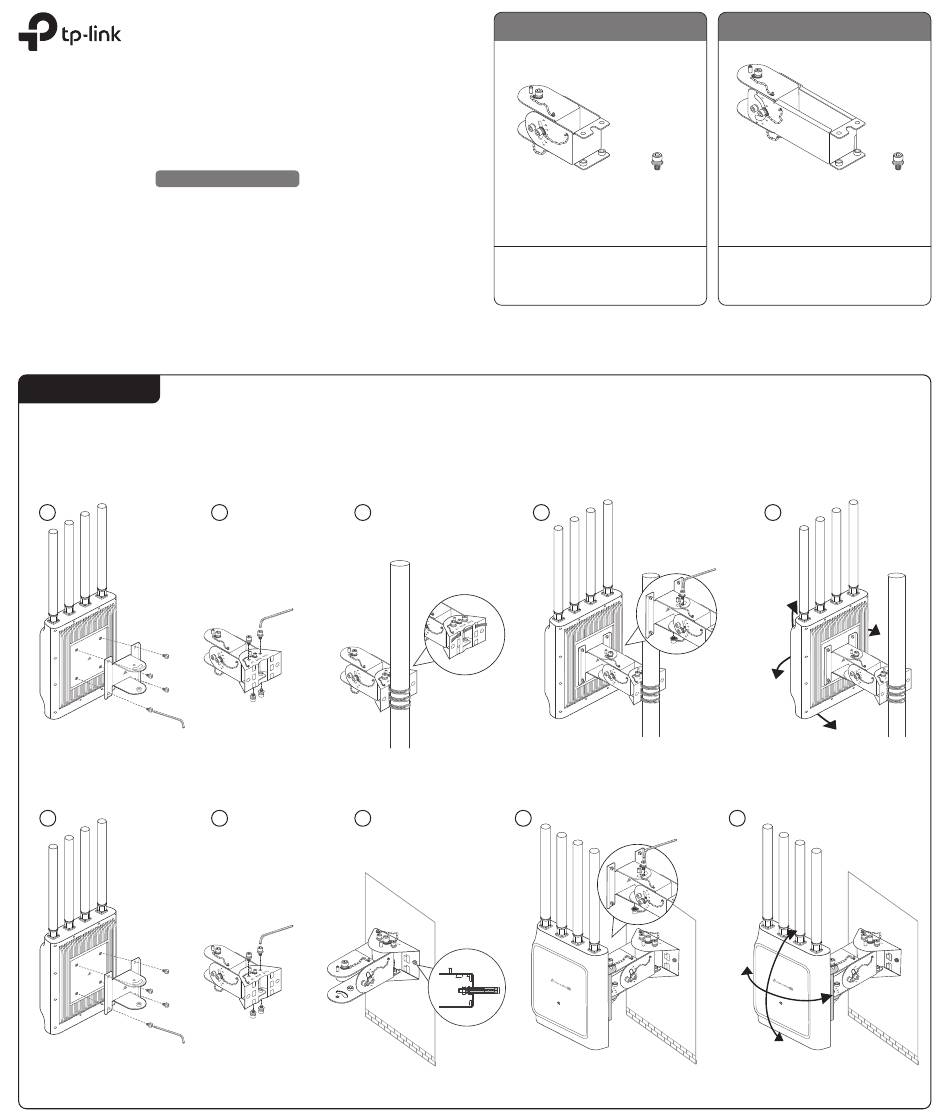 tp-link