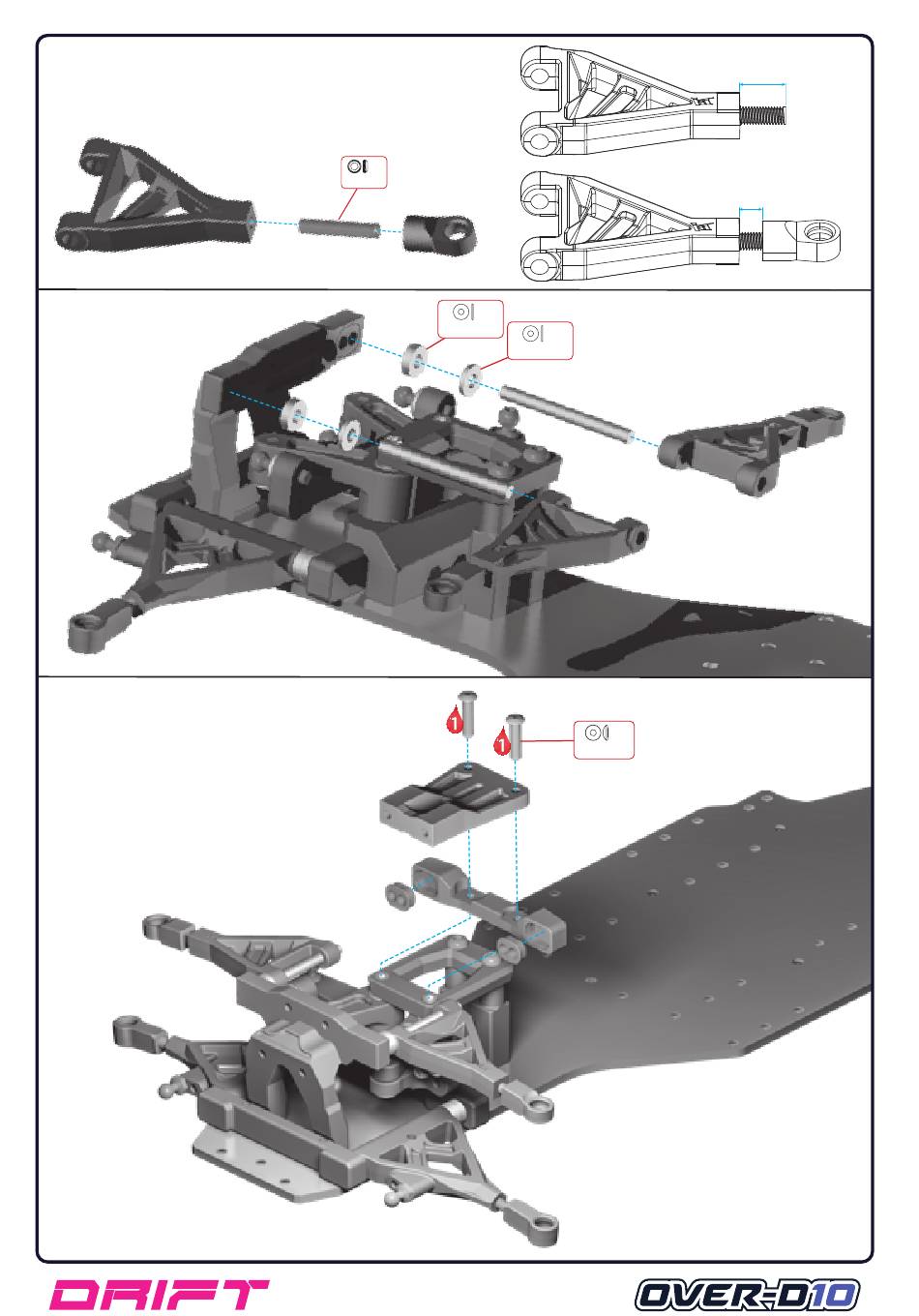 1
1

DRIFT

OVER-D10