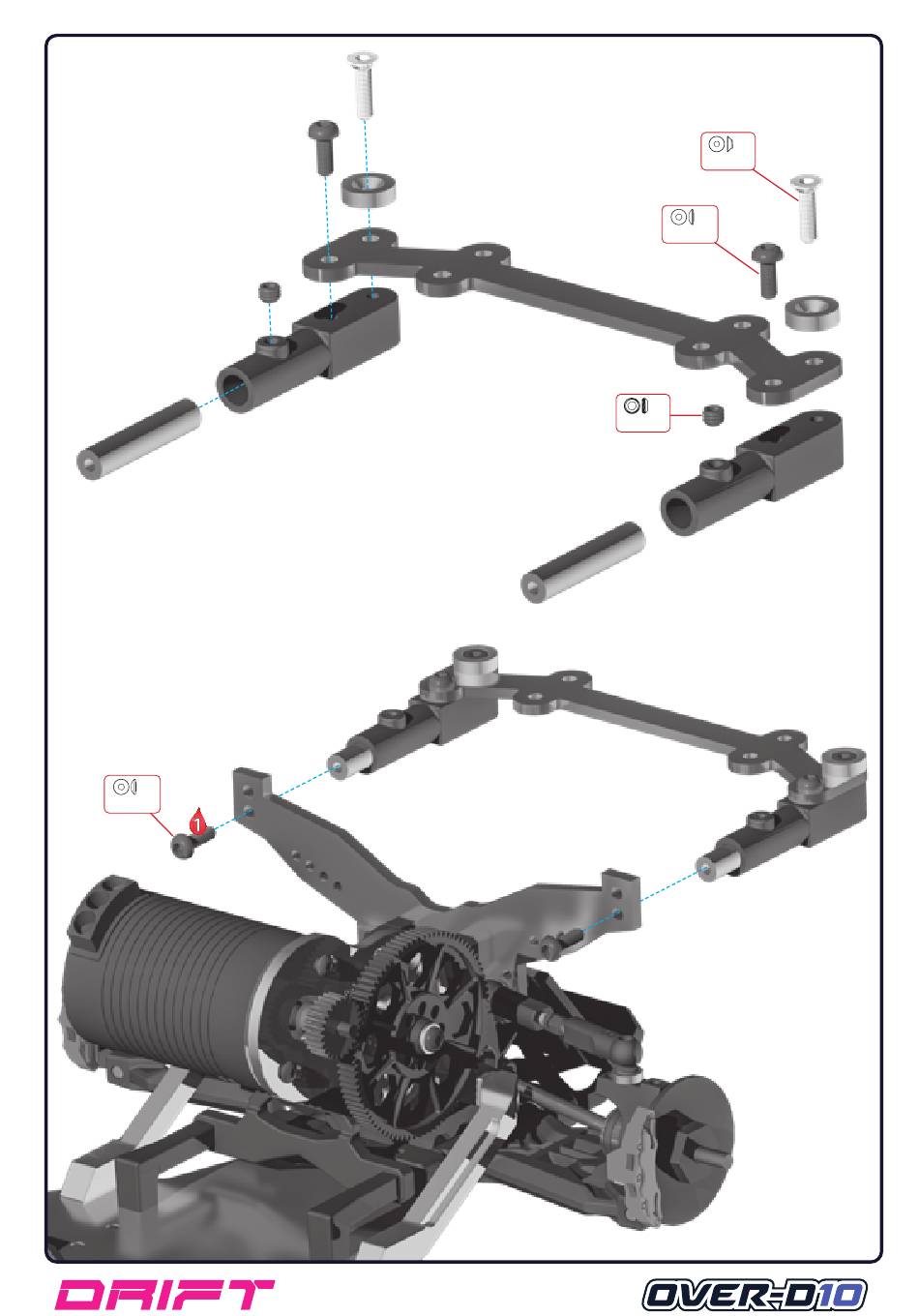 1

DRIFT

OVER-D10