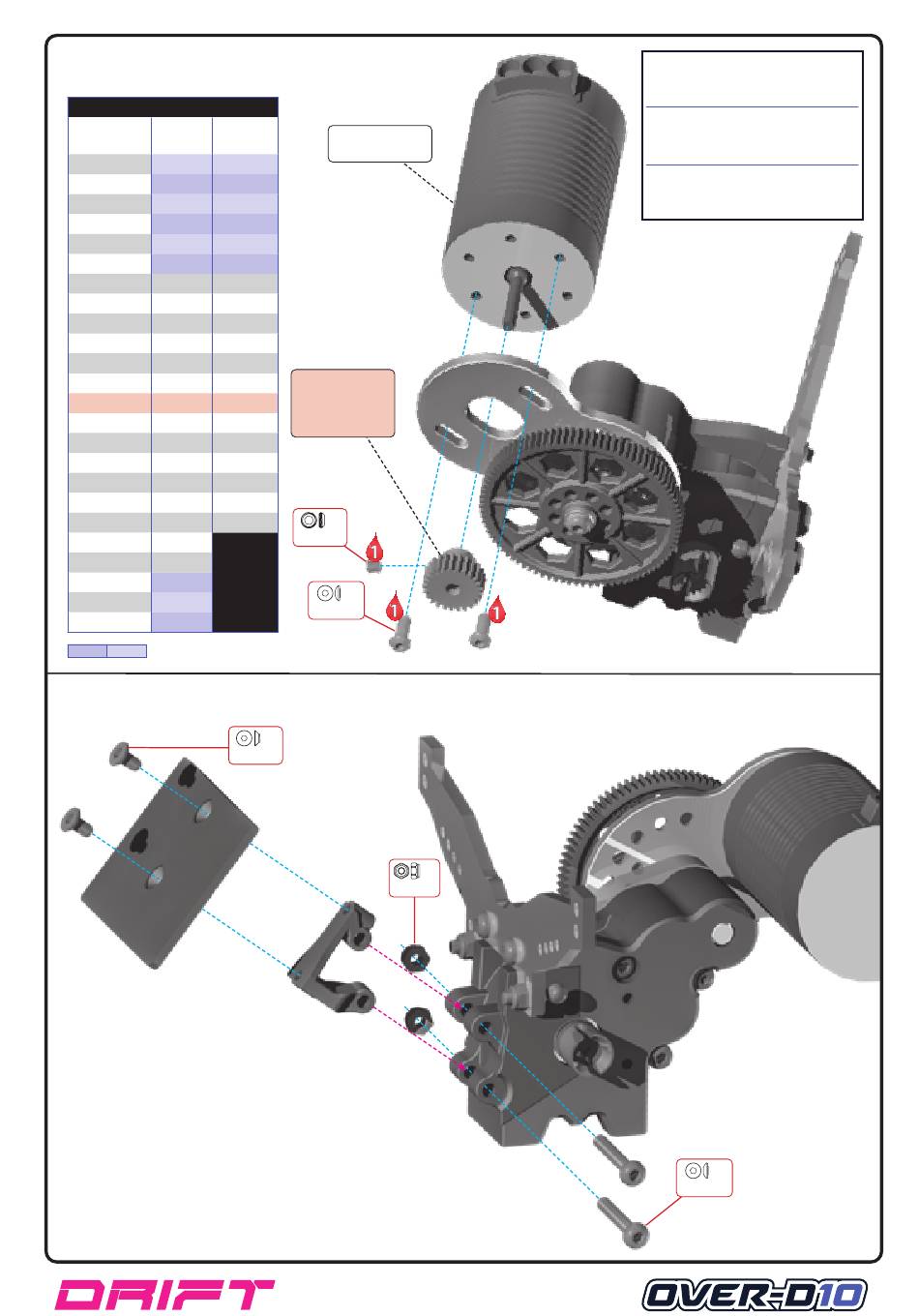 1

1

1

DRIFT

OVER-D10