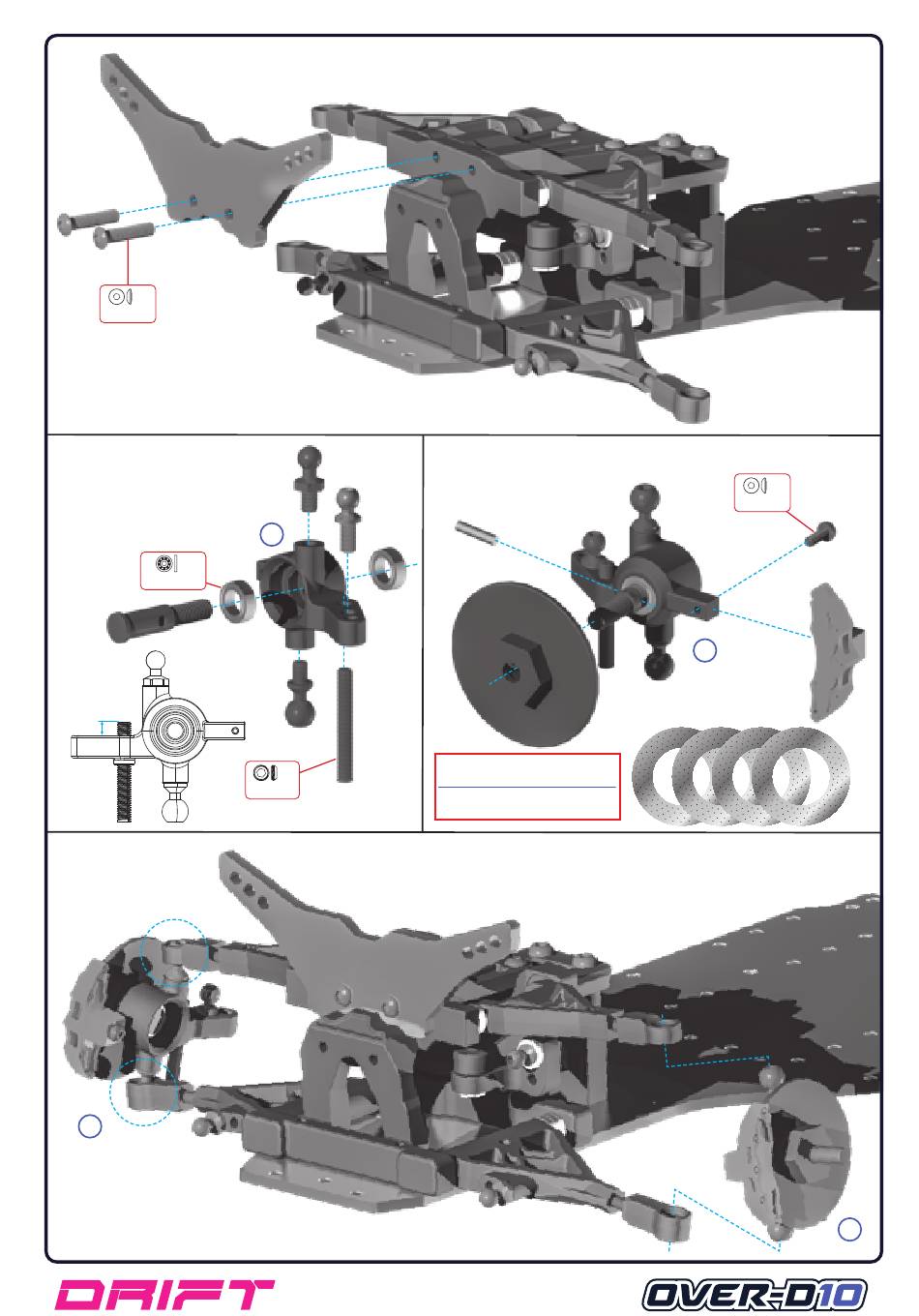 DRIFT

OVER-D10