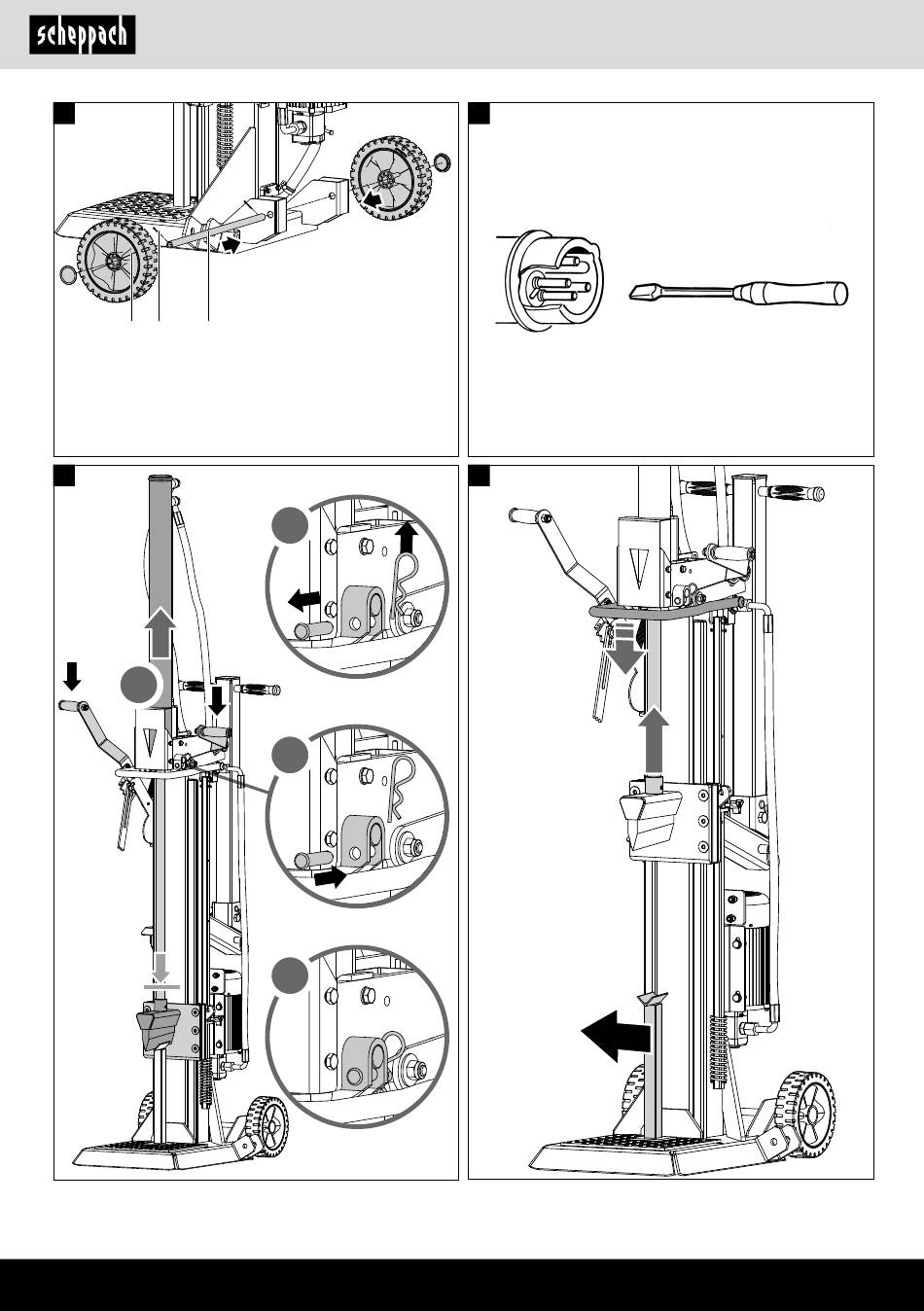 scheppach