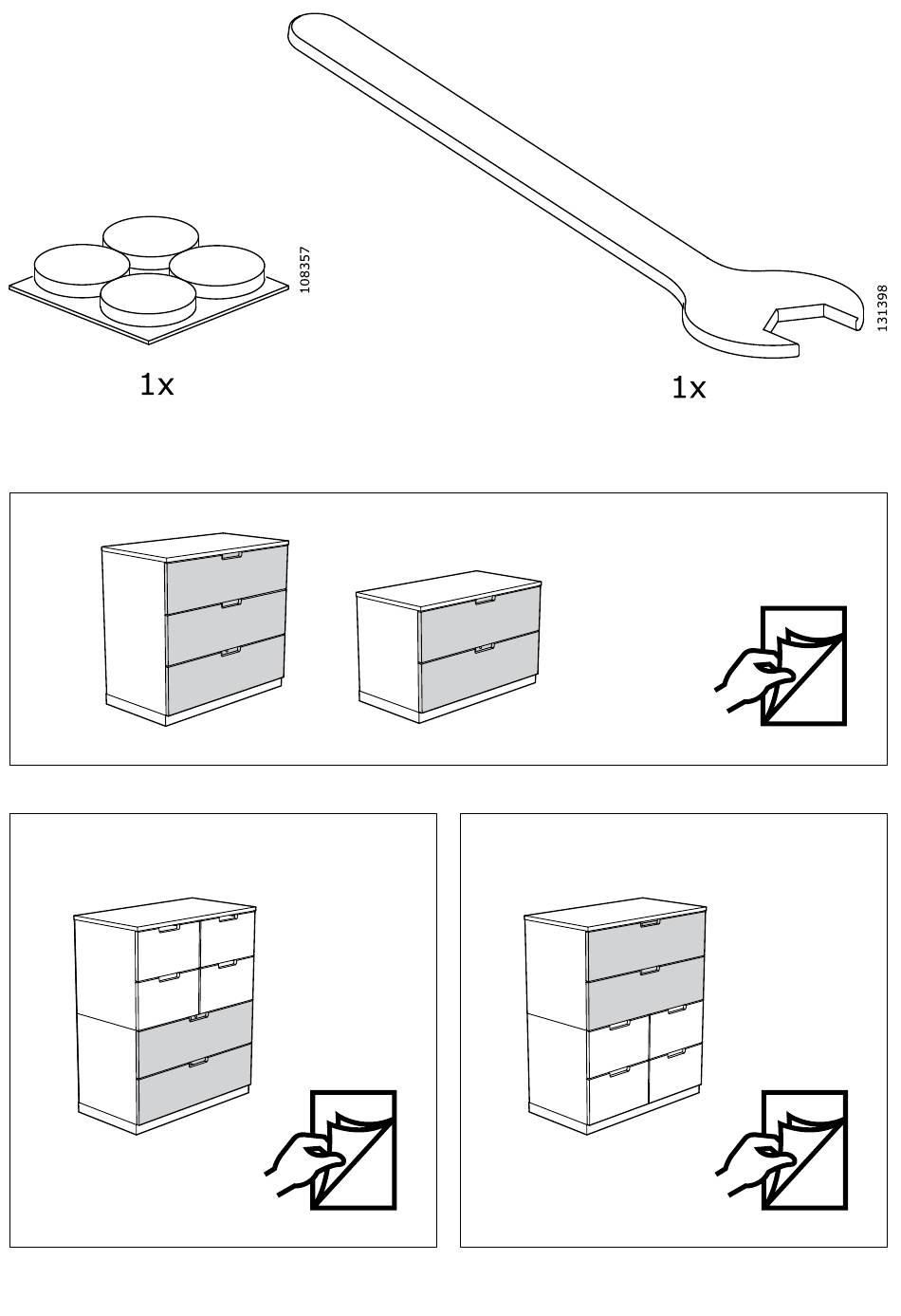 108357

1x

131398

1x