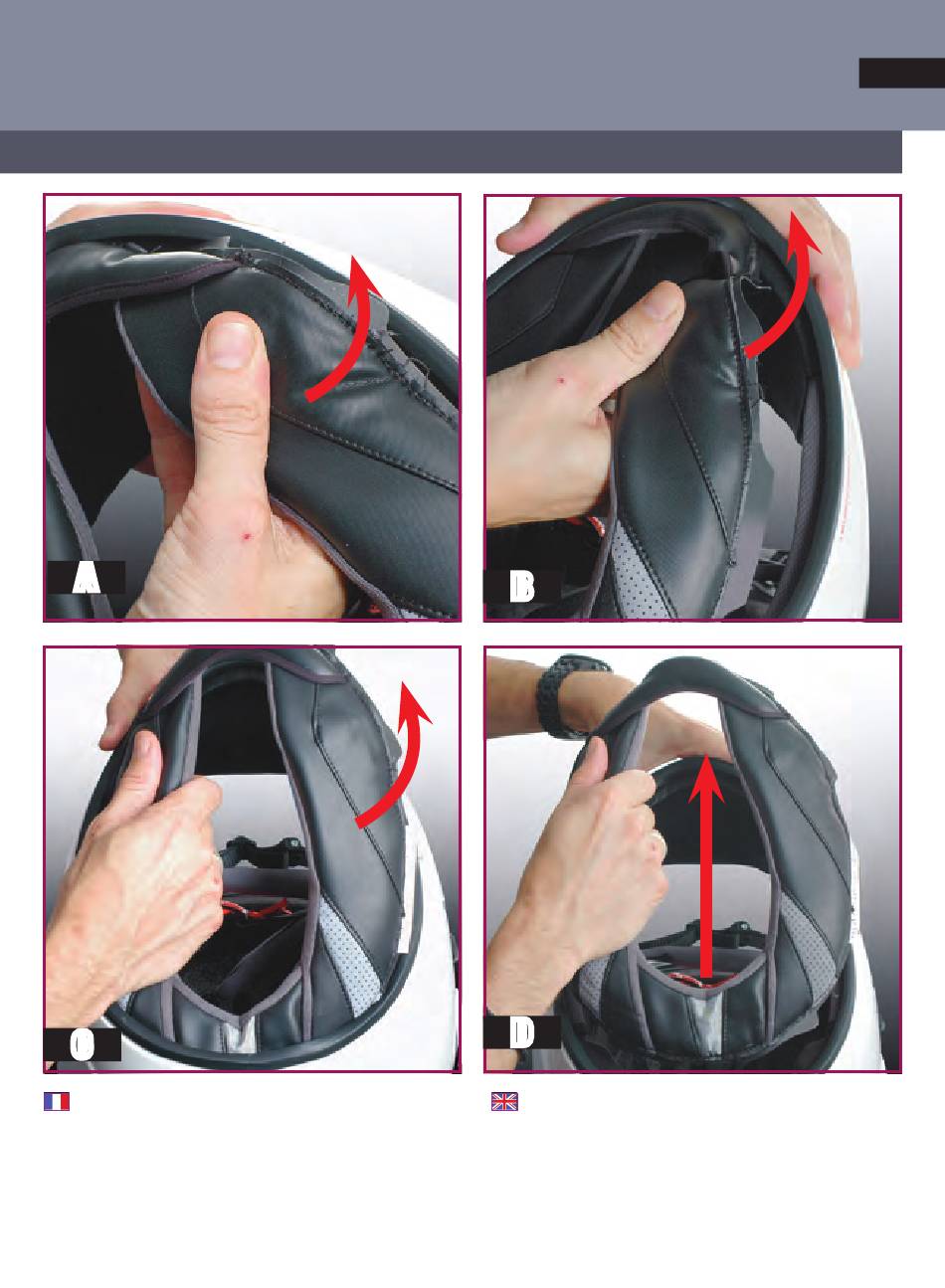 A

B

C

D