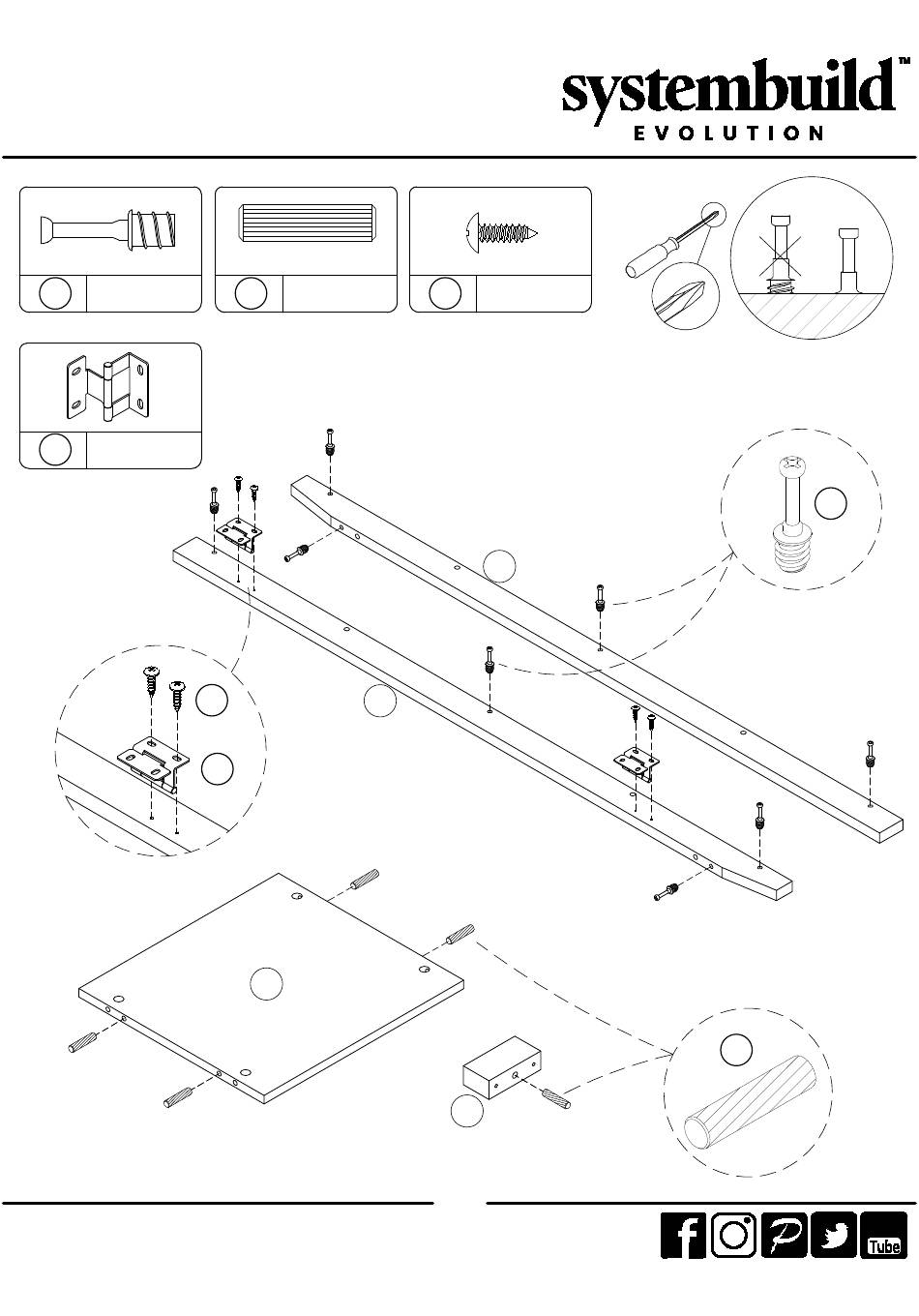 systembuild™
EVOLUTION

Tube