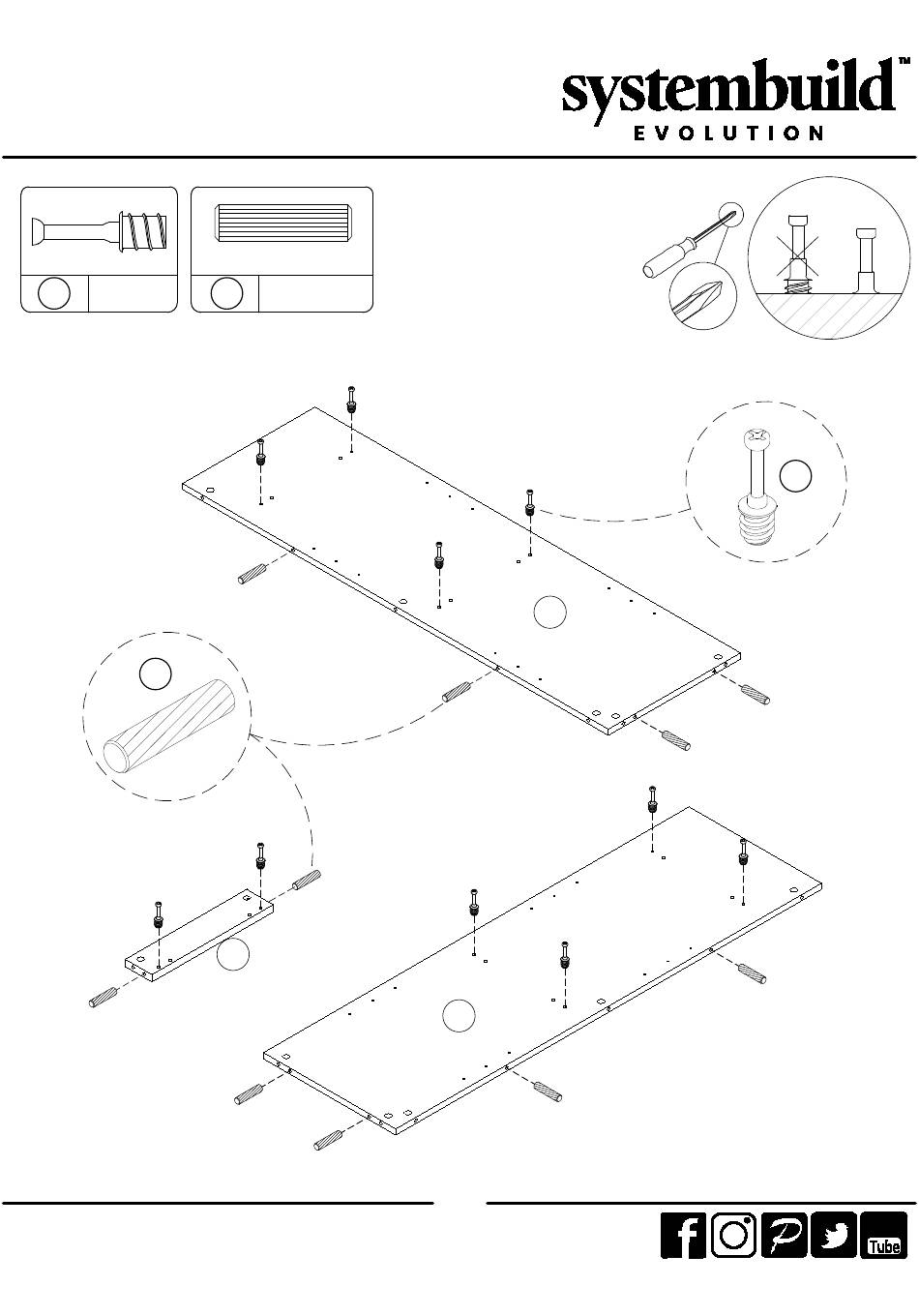 systembuild™
EVOLUTION

Tube