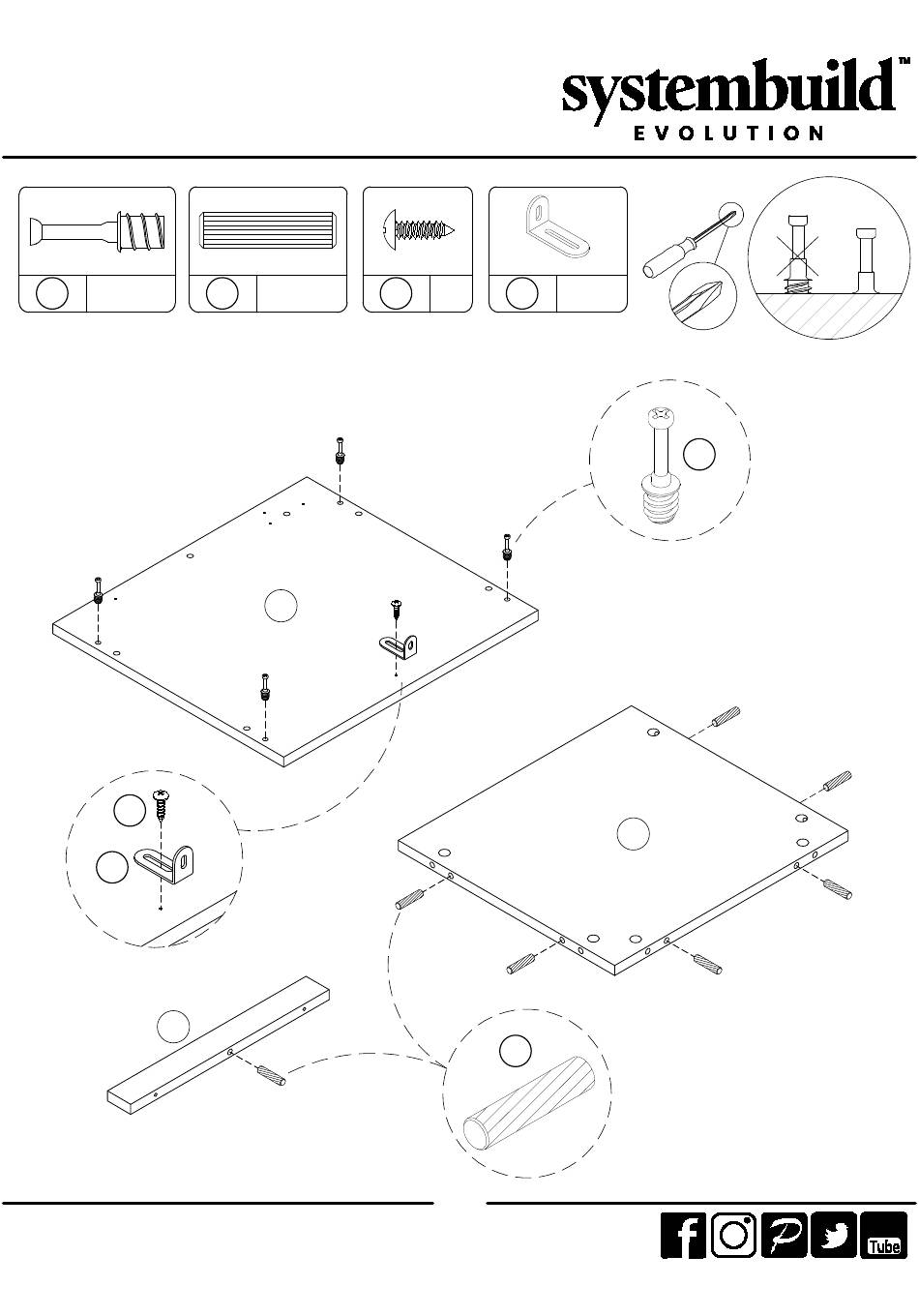 systembuild™
EVOLUTION

Tube