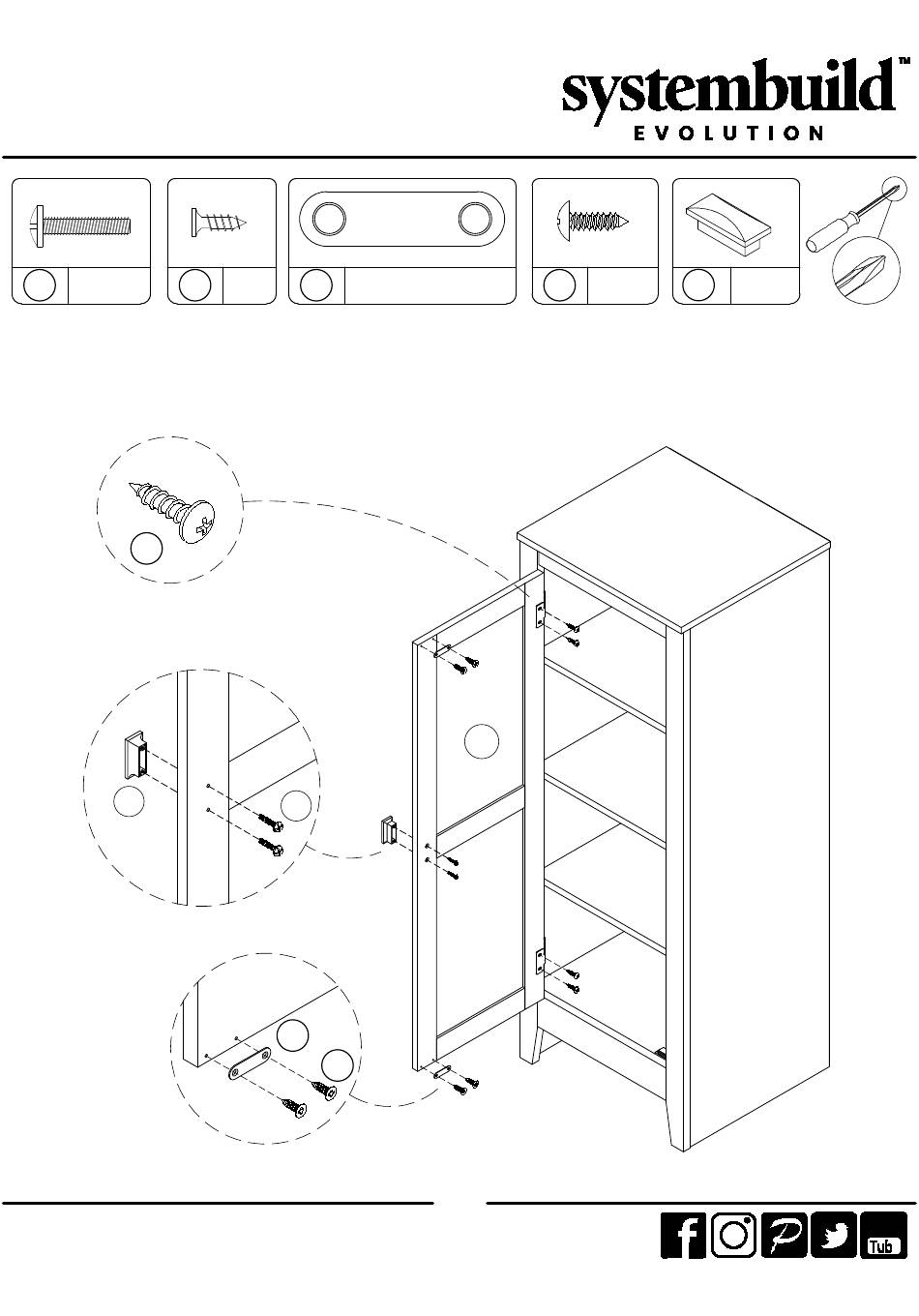 systembuild™
EVOLUTION

Tub