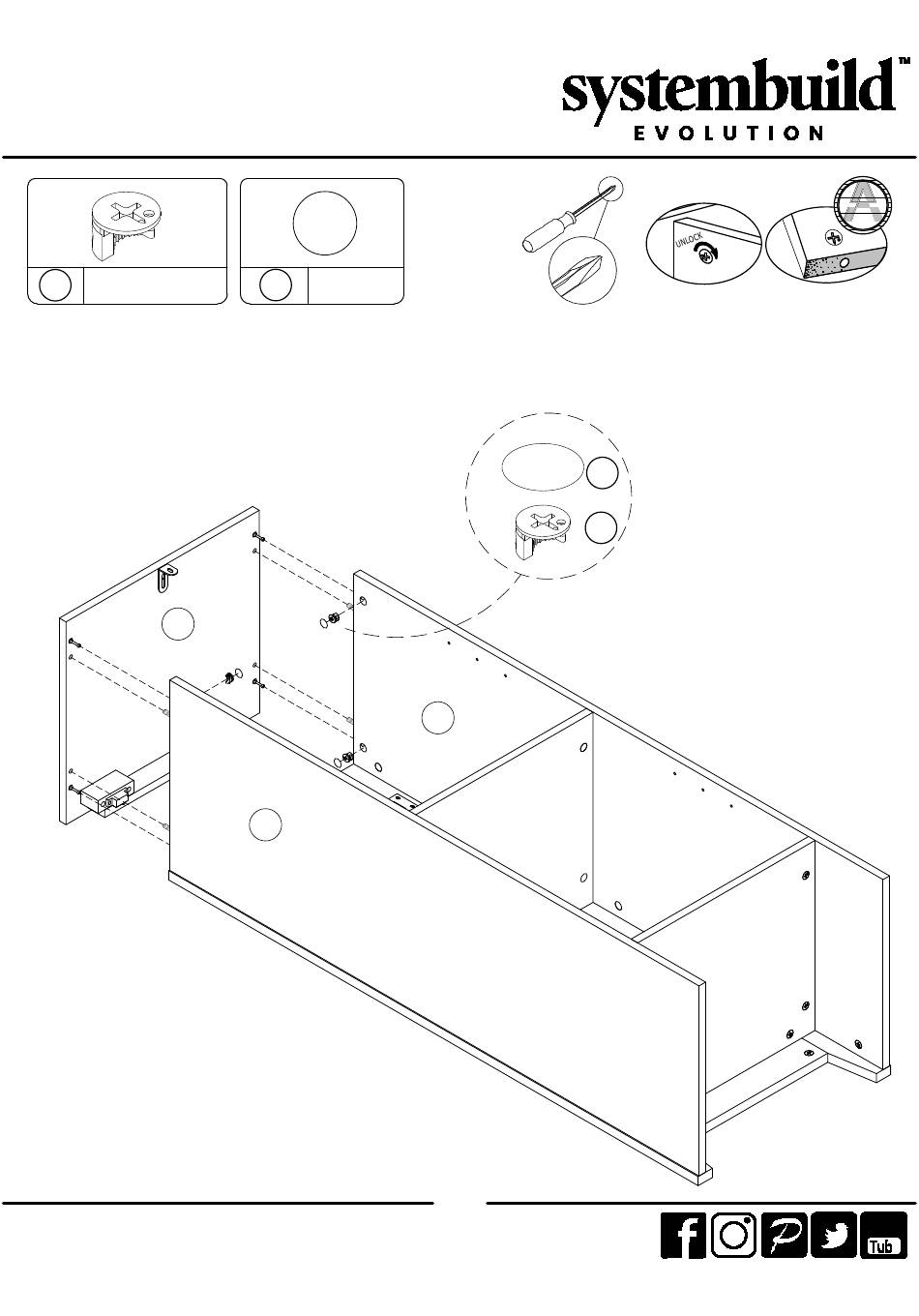 systembuild™
EVOLUTION

UNLOCK

A

Tub