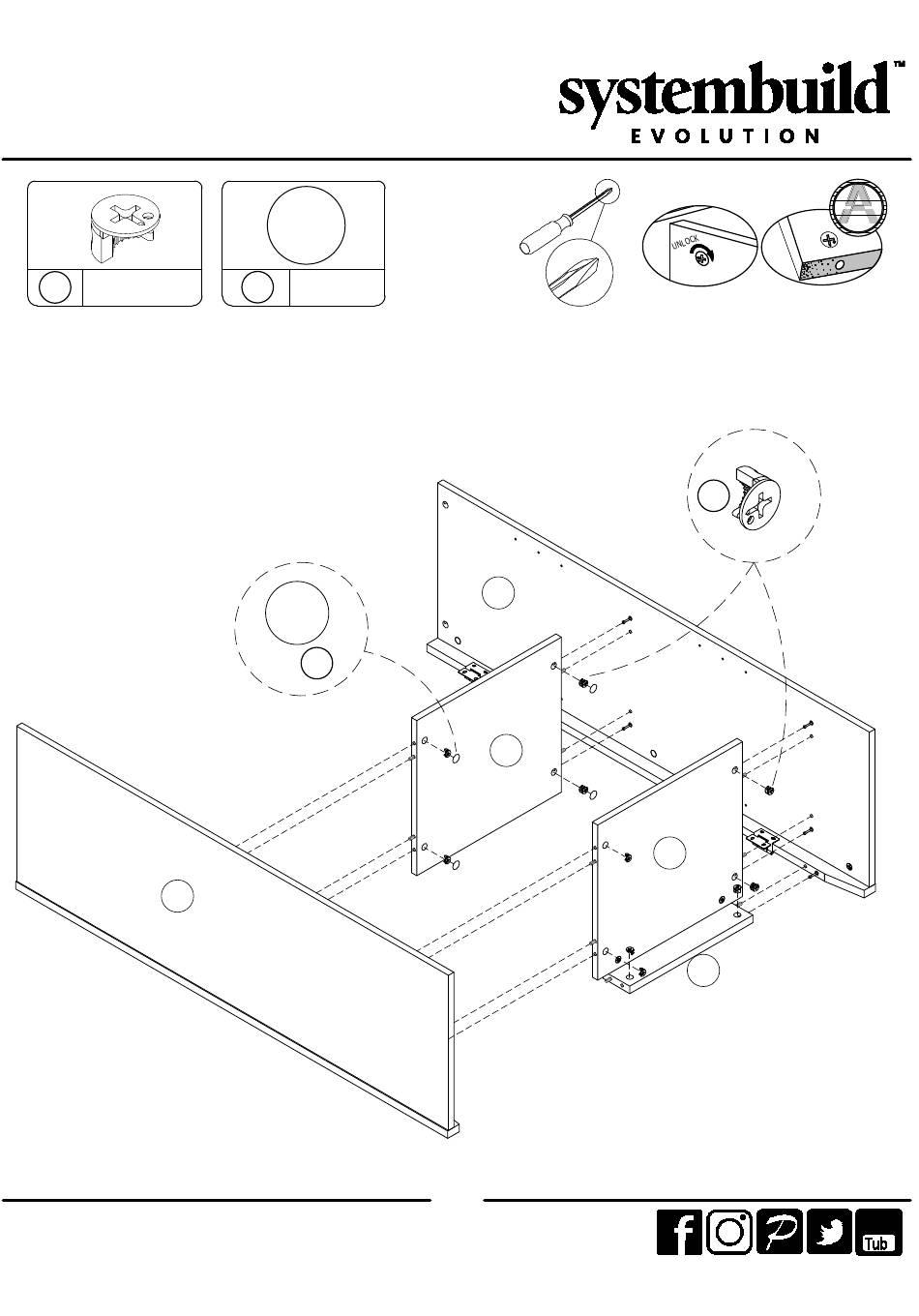 systembuild™
EVOLUTION

UNLOCK

A

Tub