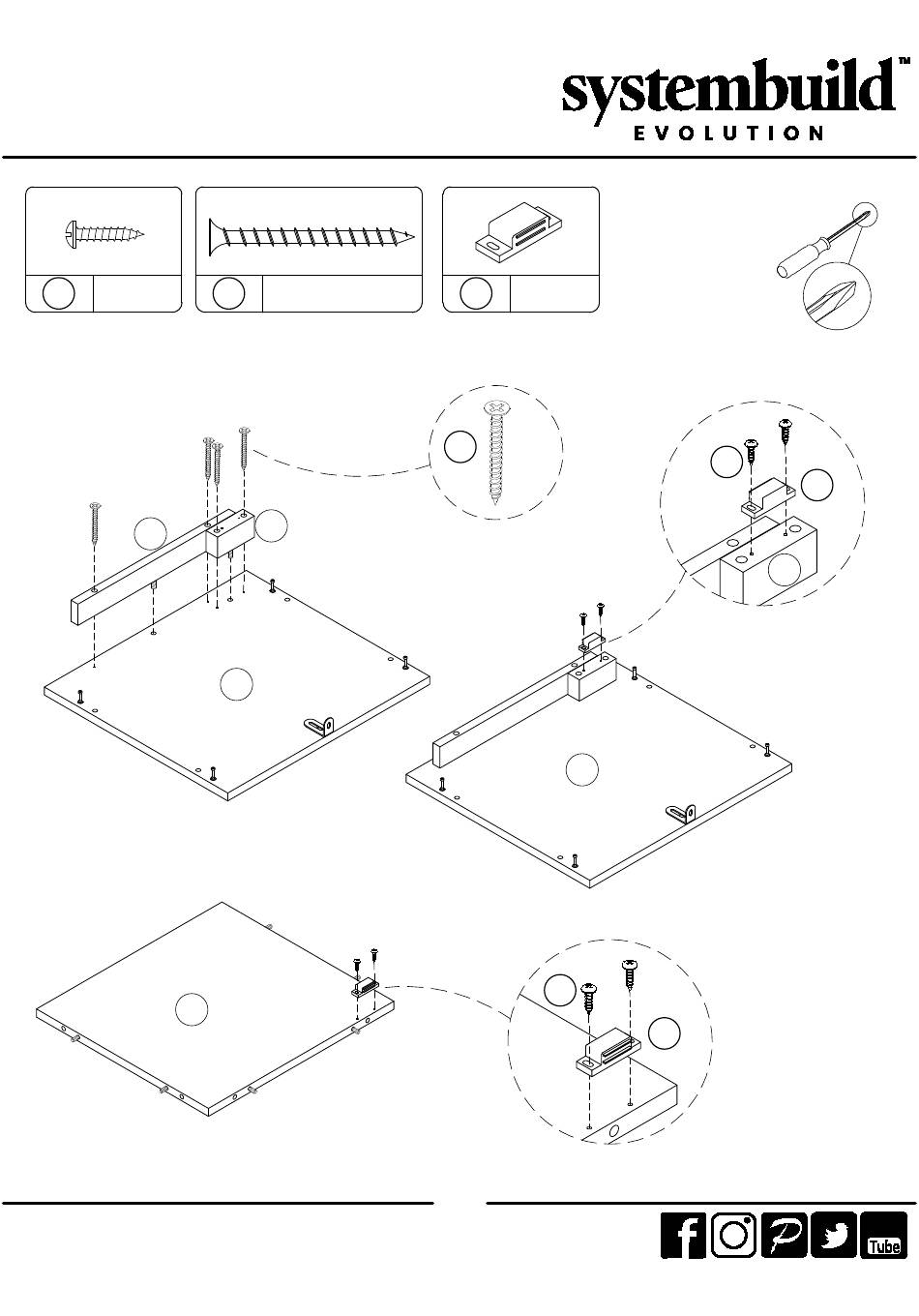 systembuild™
EVOLUTION

Tube