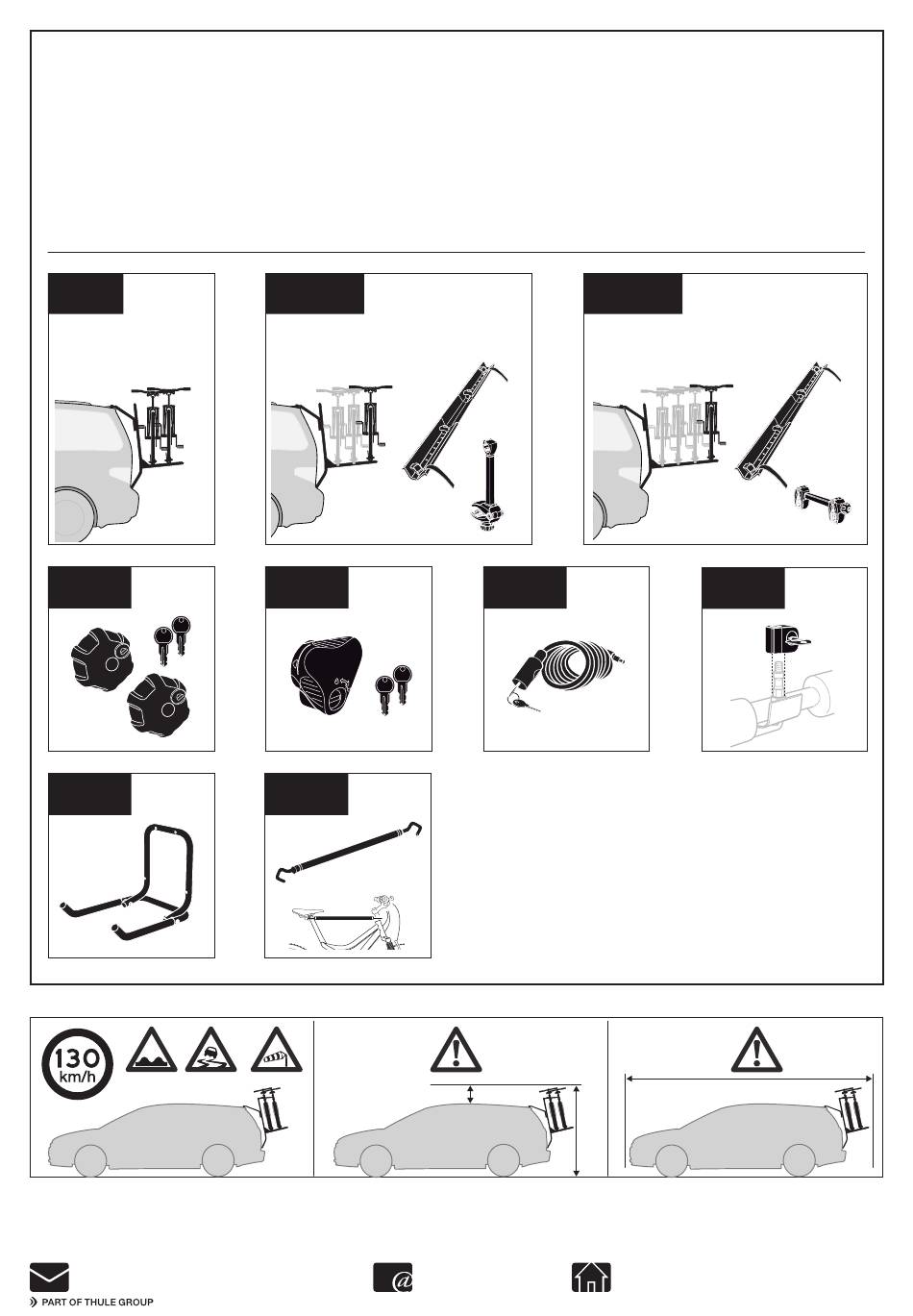 130
km/h

PART OF THULE GROUP