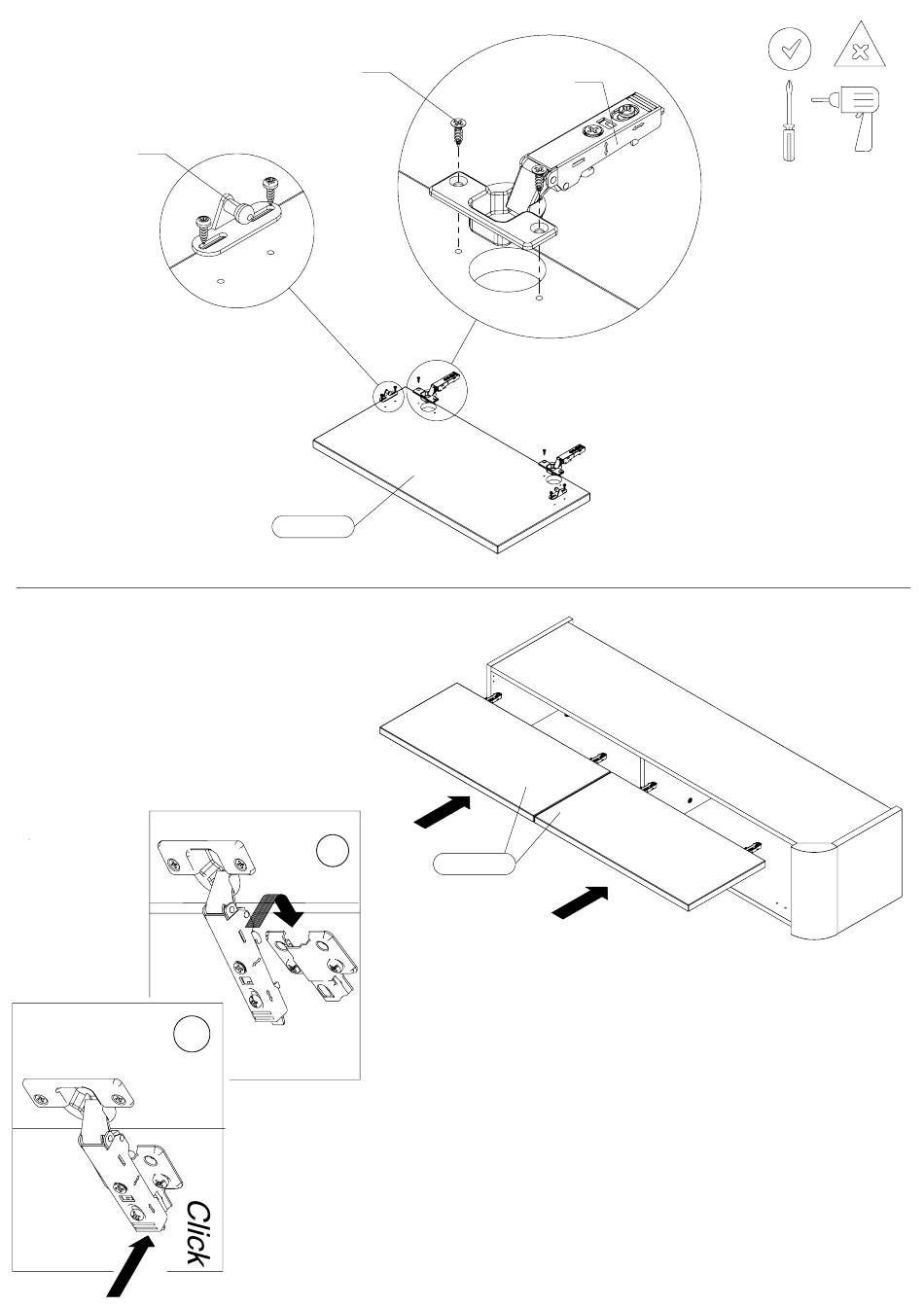 Click