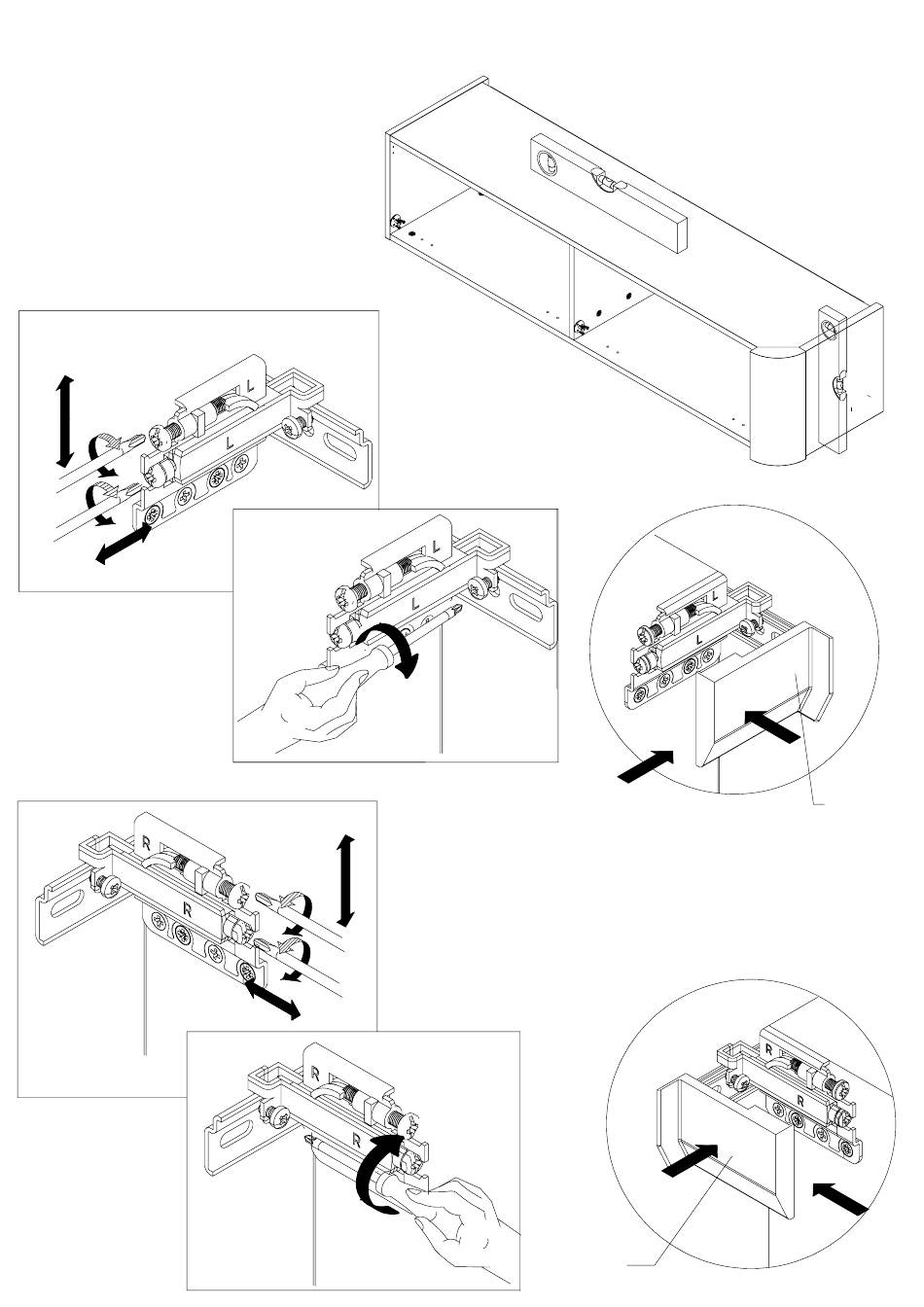 L
L
L
L
L
L
R
R
R
R
R
R