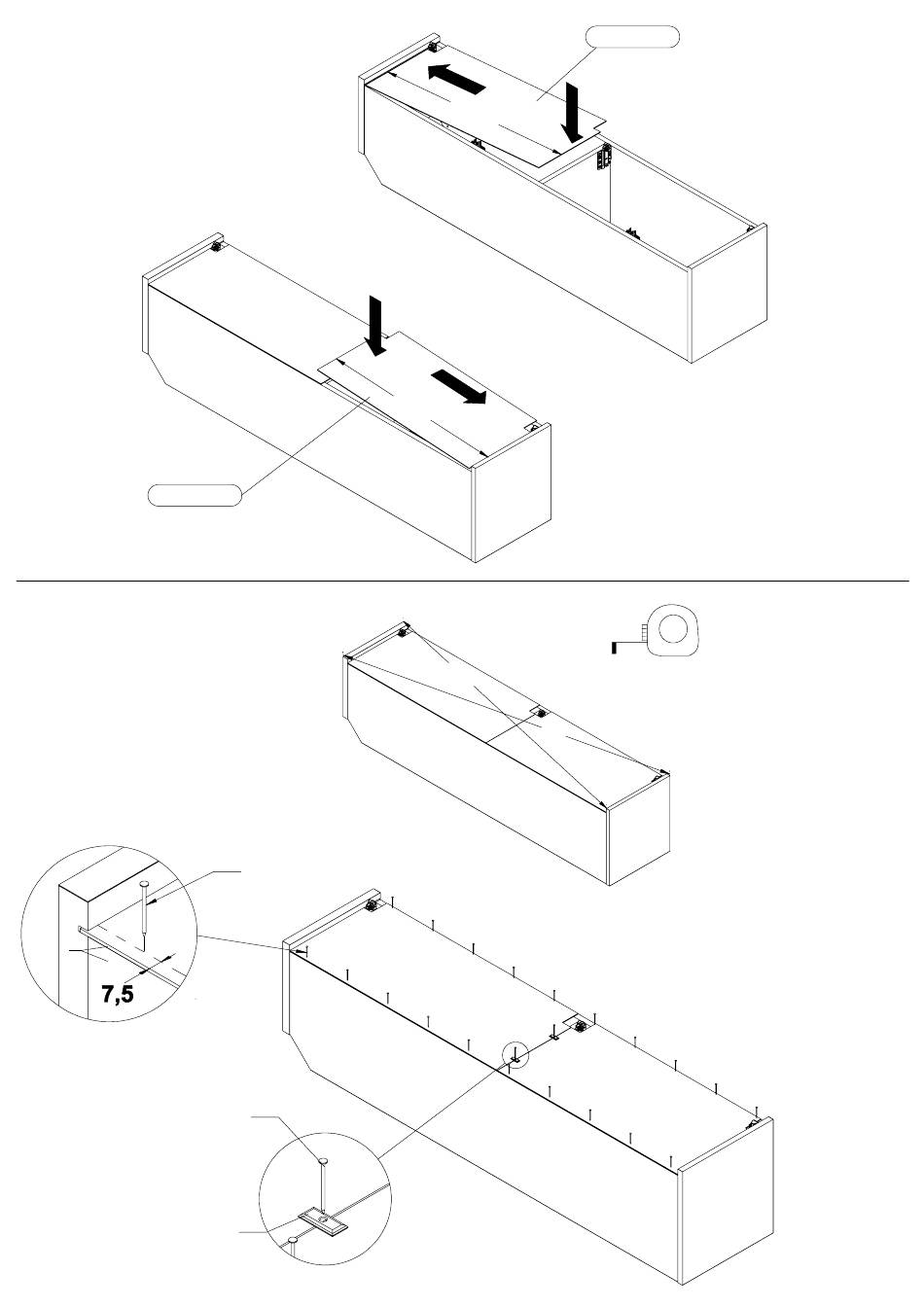 7,5