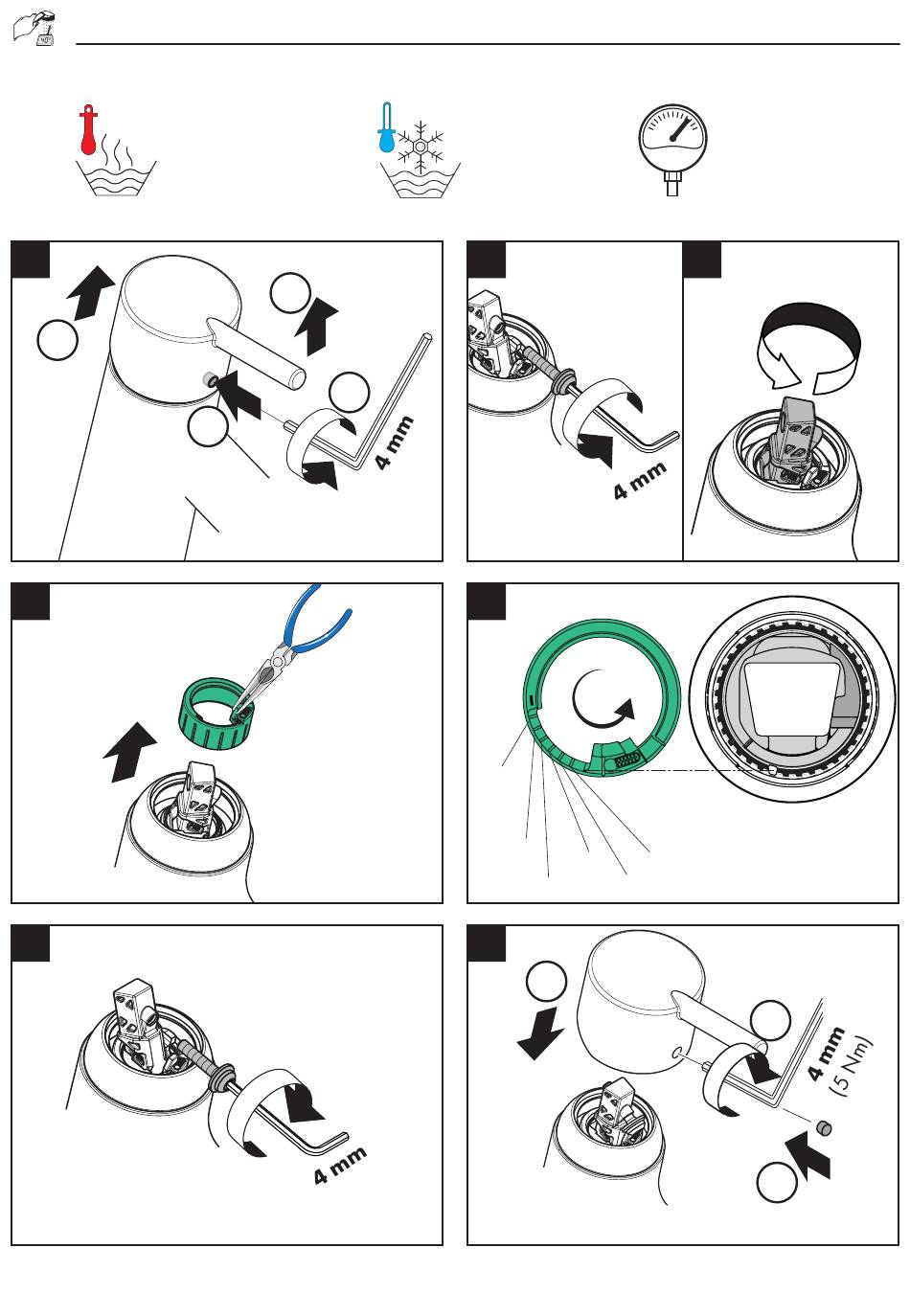 4 mm

4 mm

4 mm

4 mm
(5 Nm)