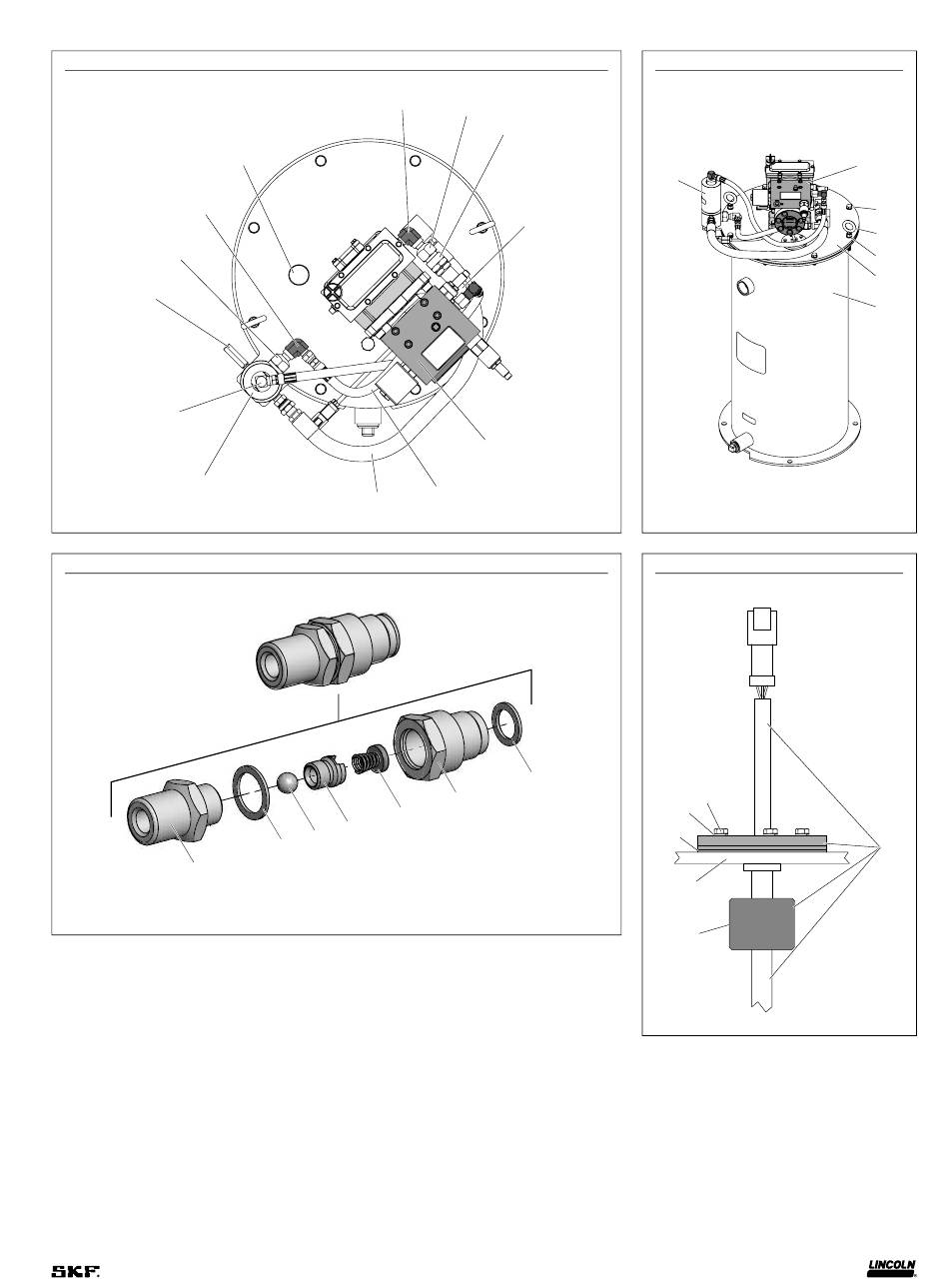 SKF.

LINCOLN