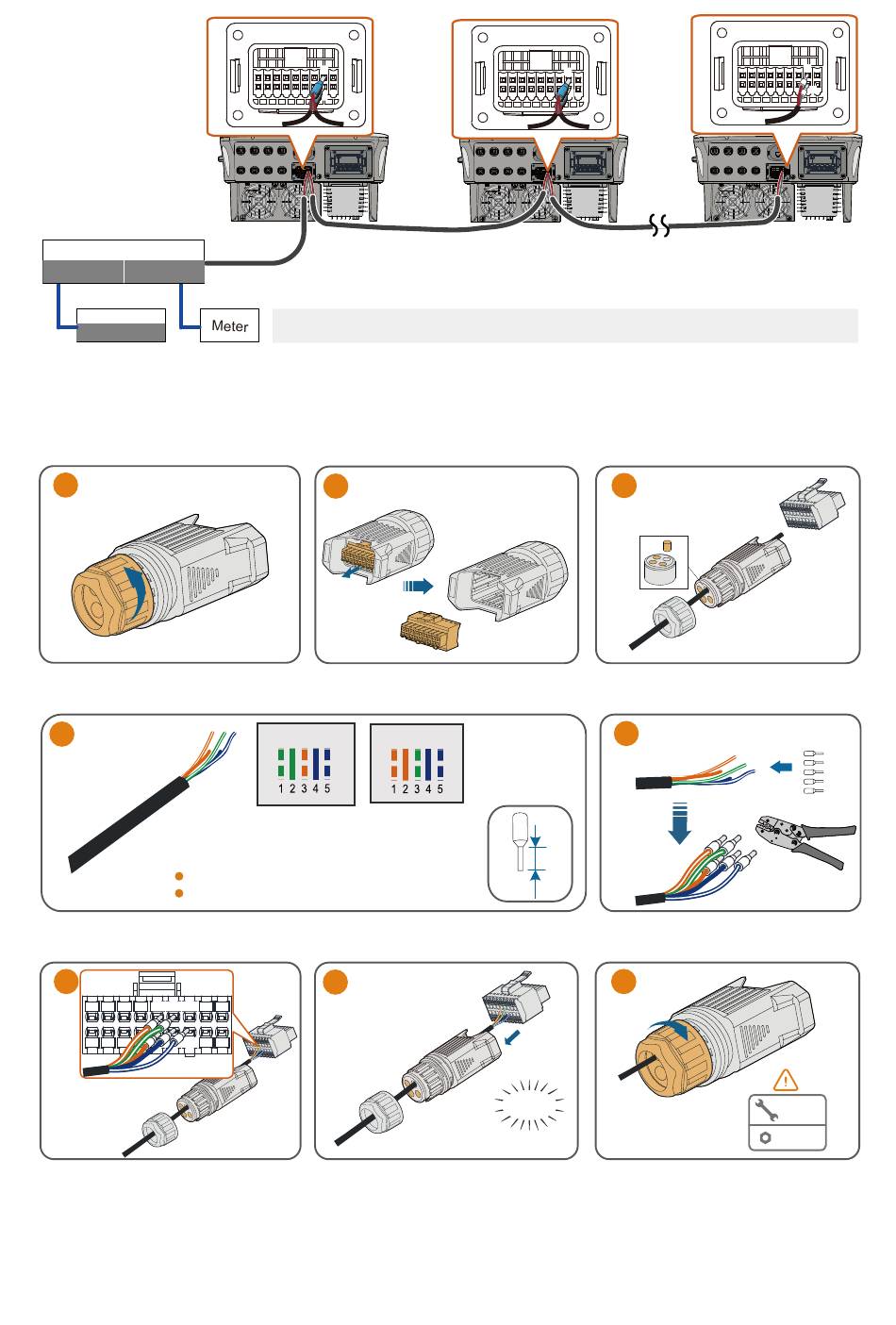 Meter

1 2 3 4 5

1 2 3 4 5