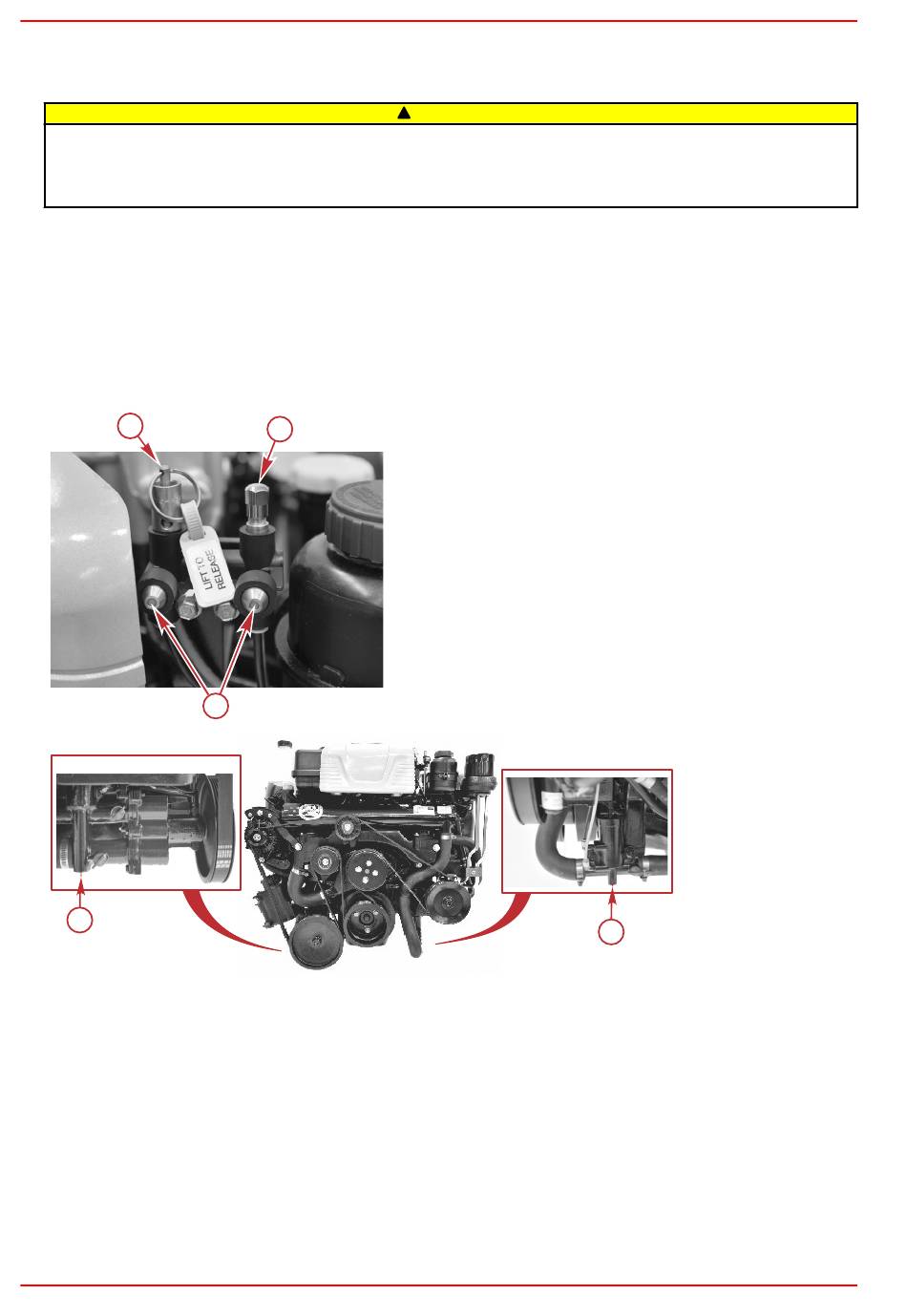 LIFT TO RELEASE