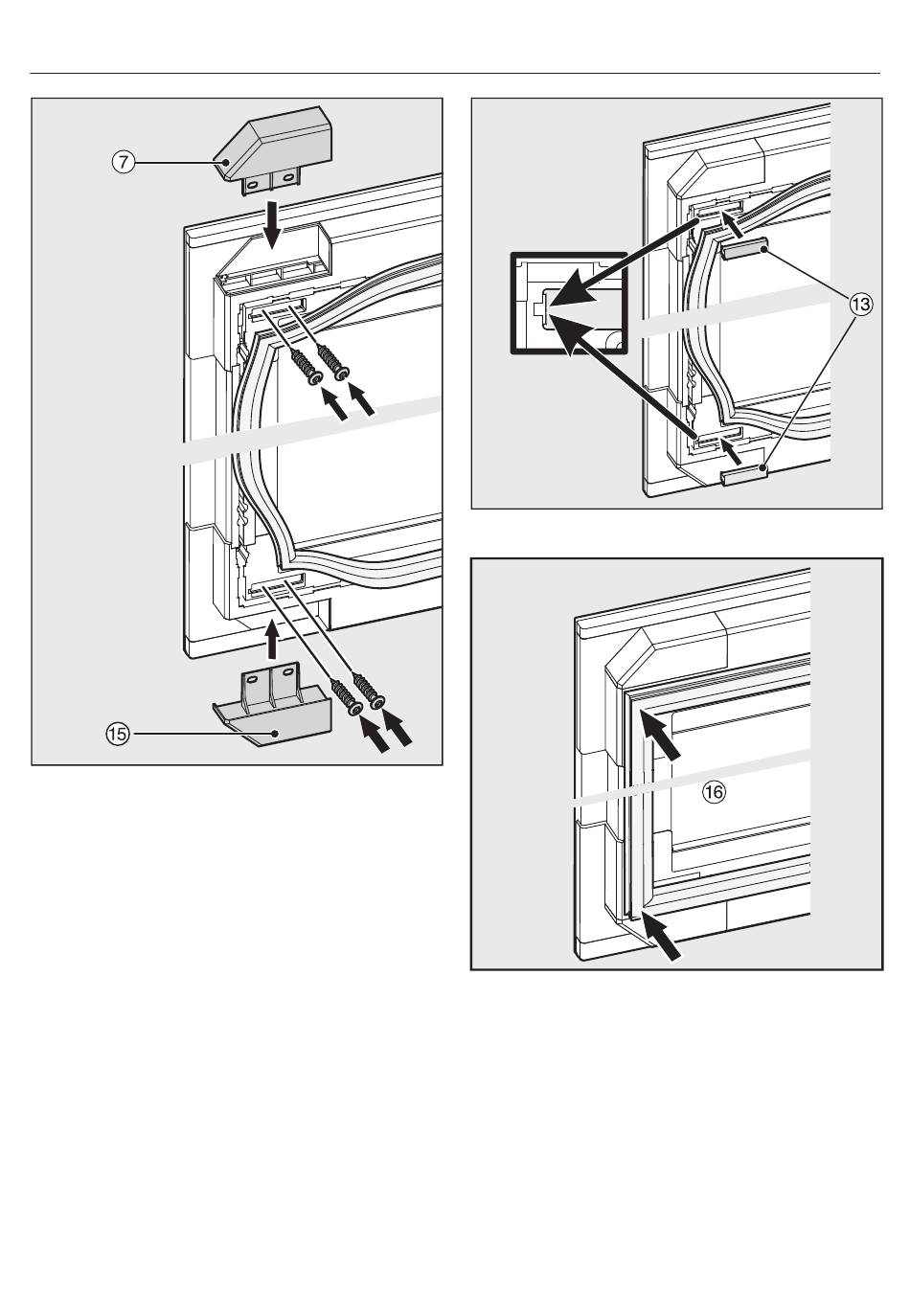 ⑦

⑮

⑬

⑯