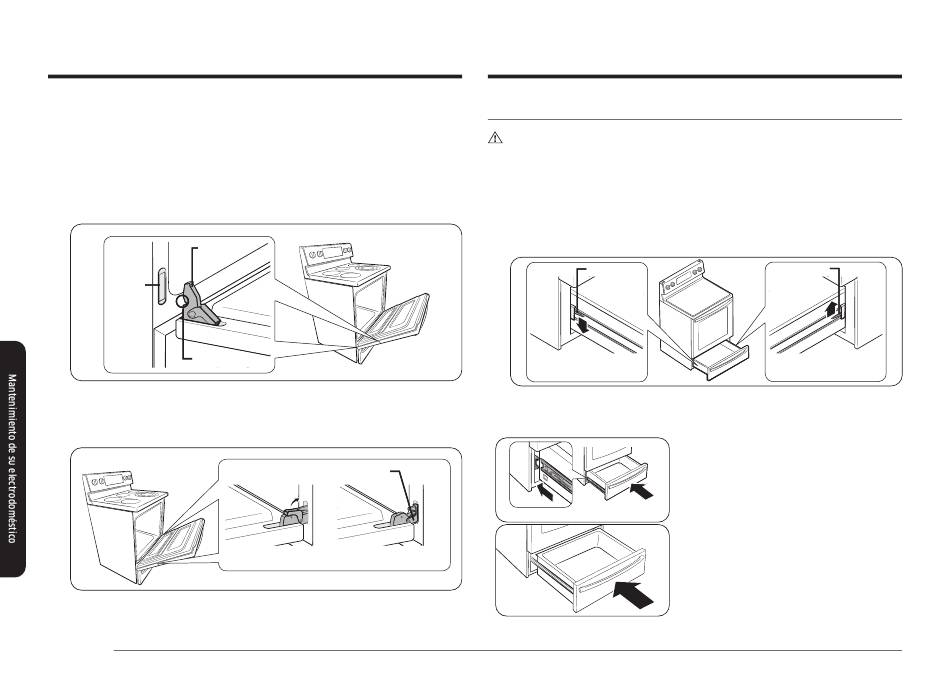 Mantenimiento de su electrodoméstico