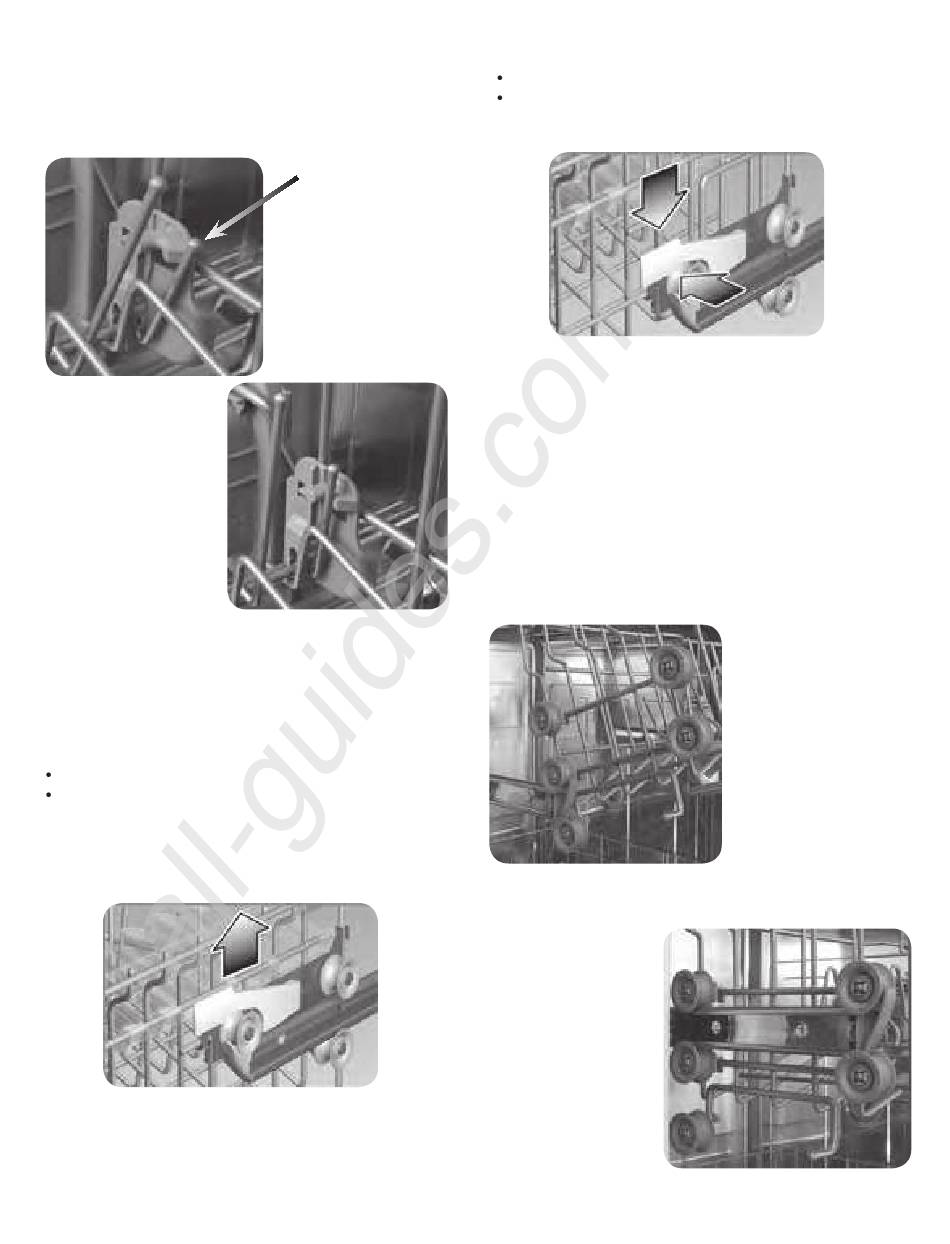 all-guides.com