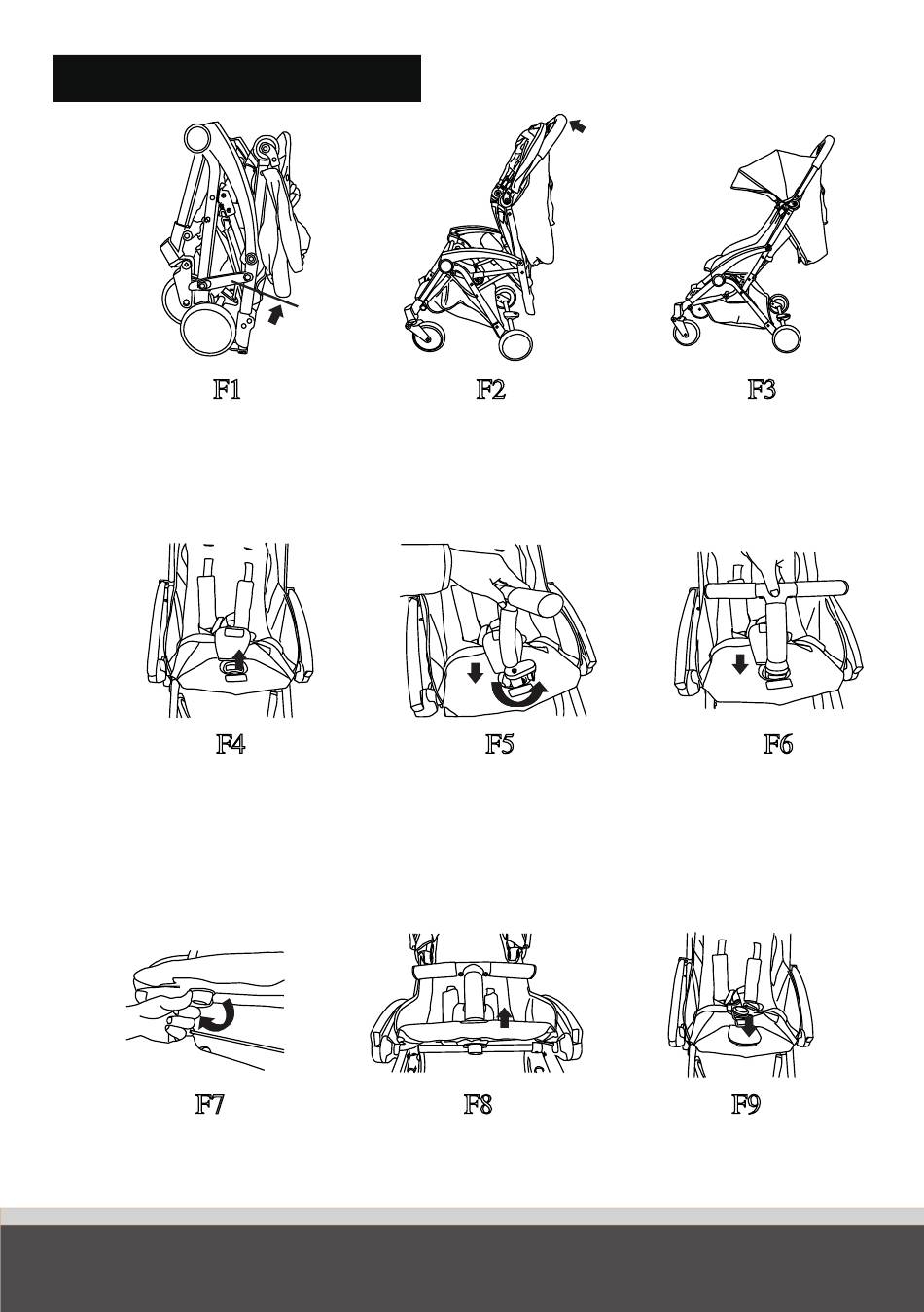 F1

F2

F3

F4

F5

F6

F7

F8

F9