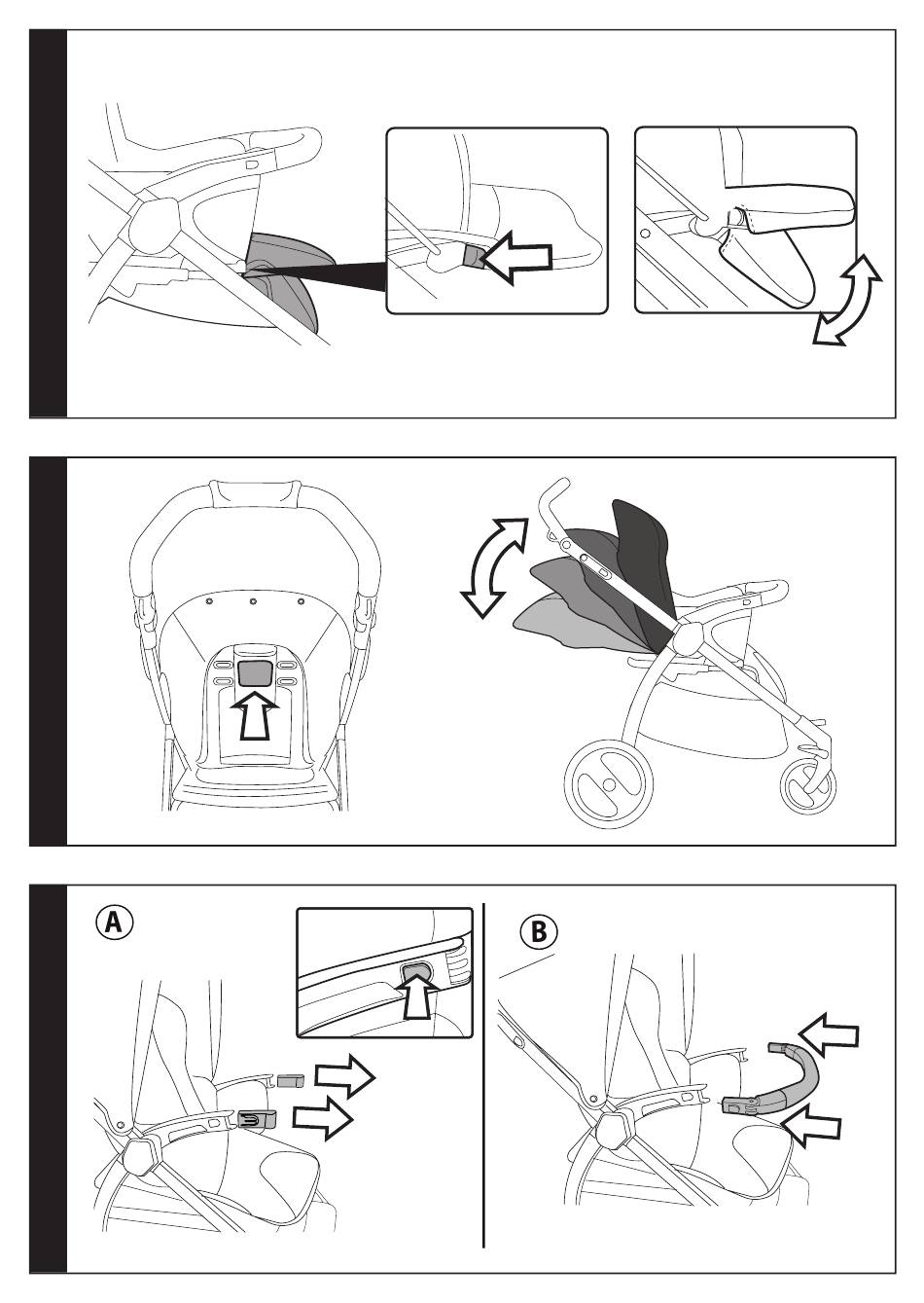 A

B