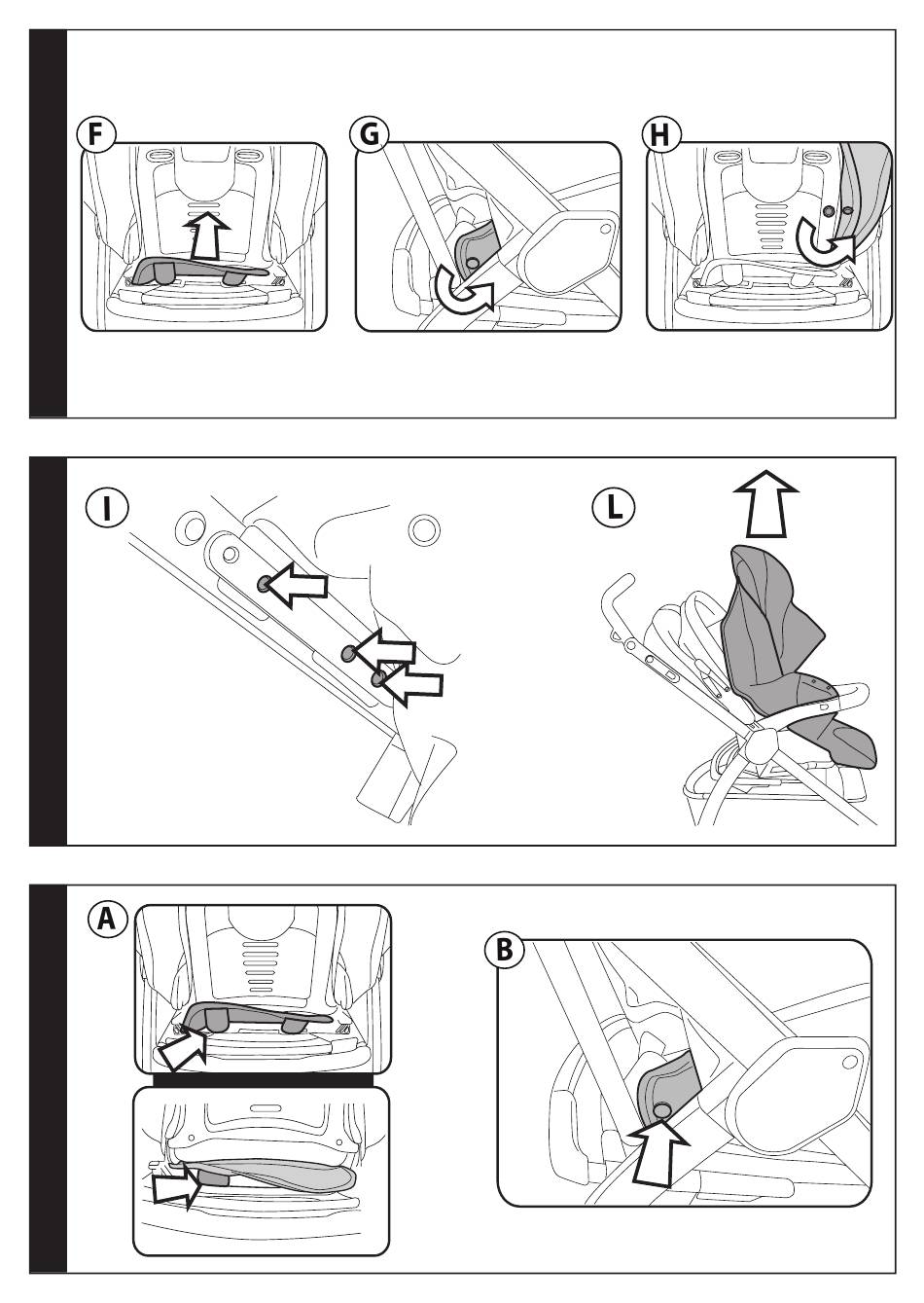 F

G

H

I

L

A

B