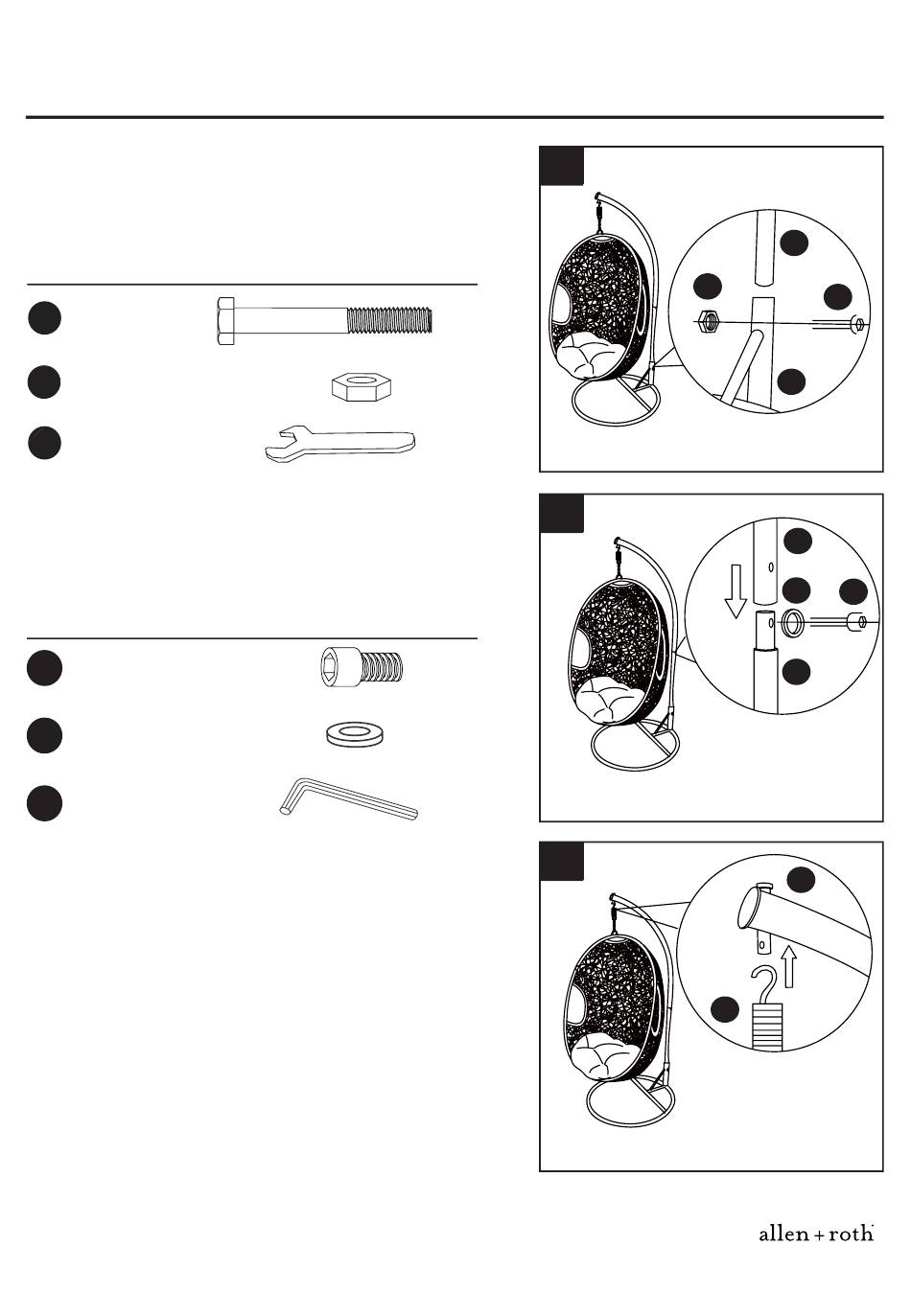 allen + roth