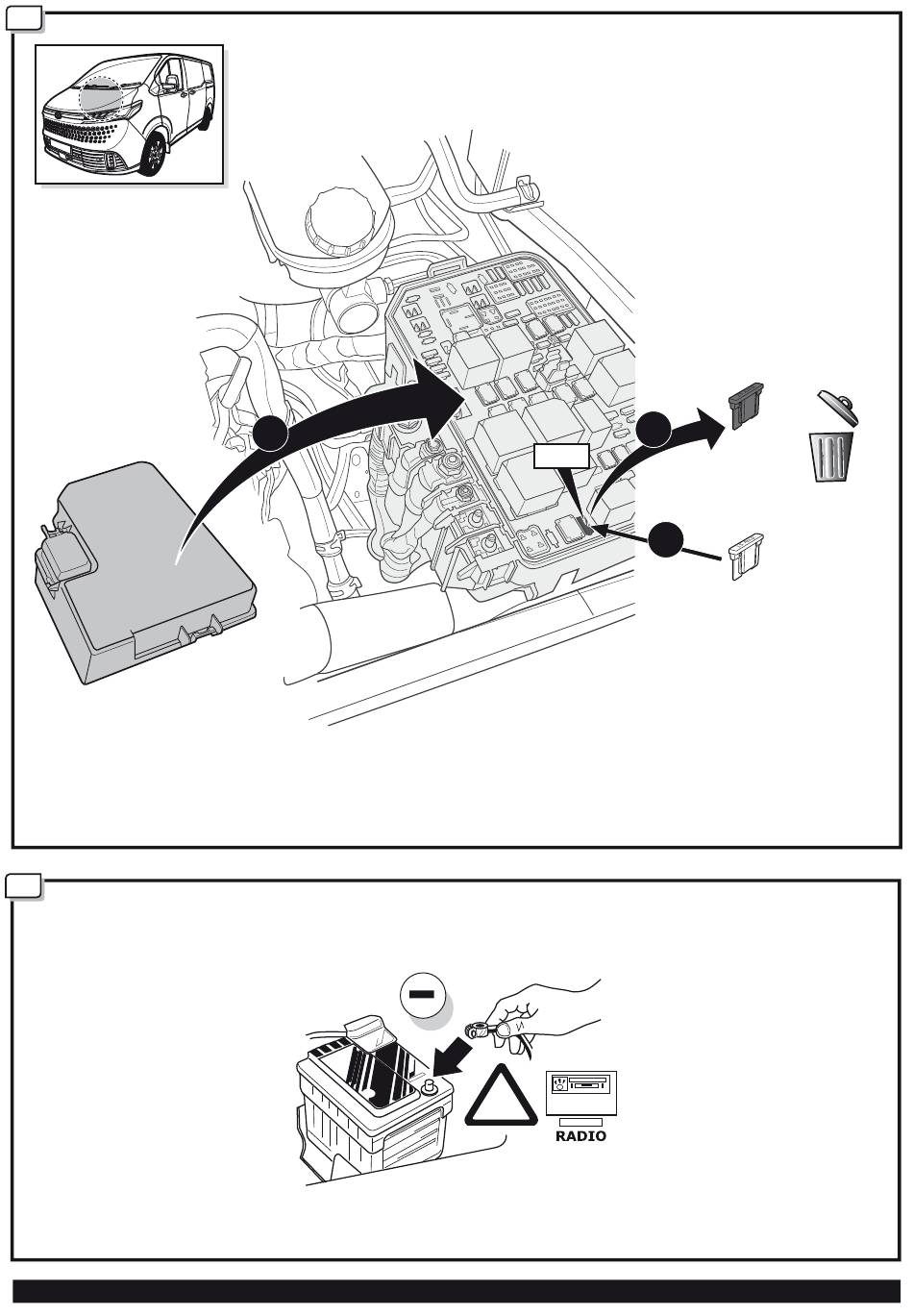 RADIO