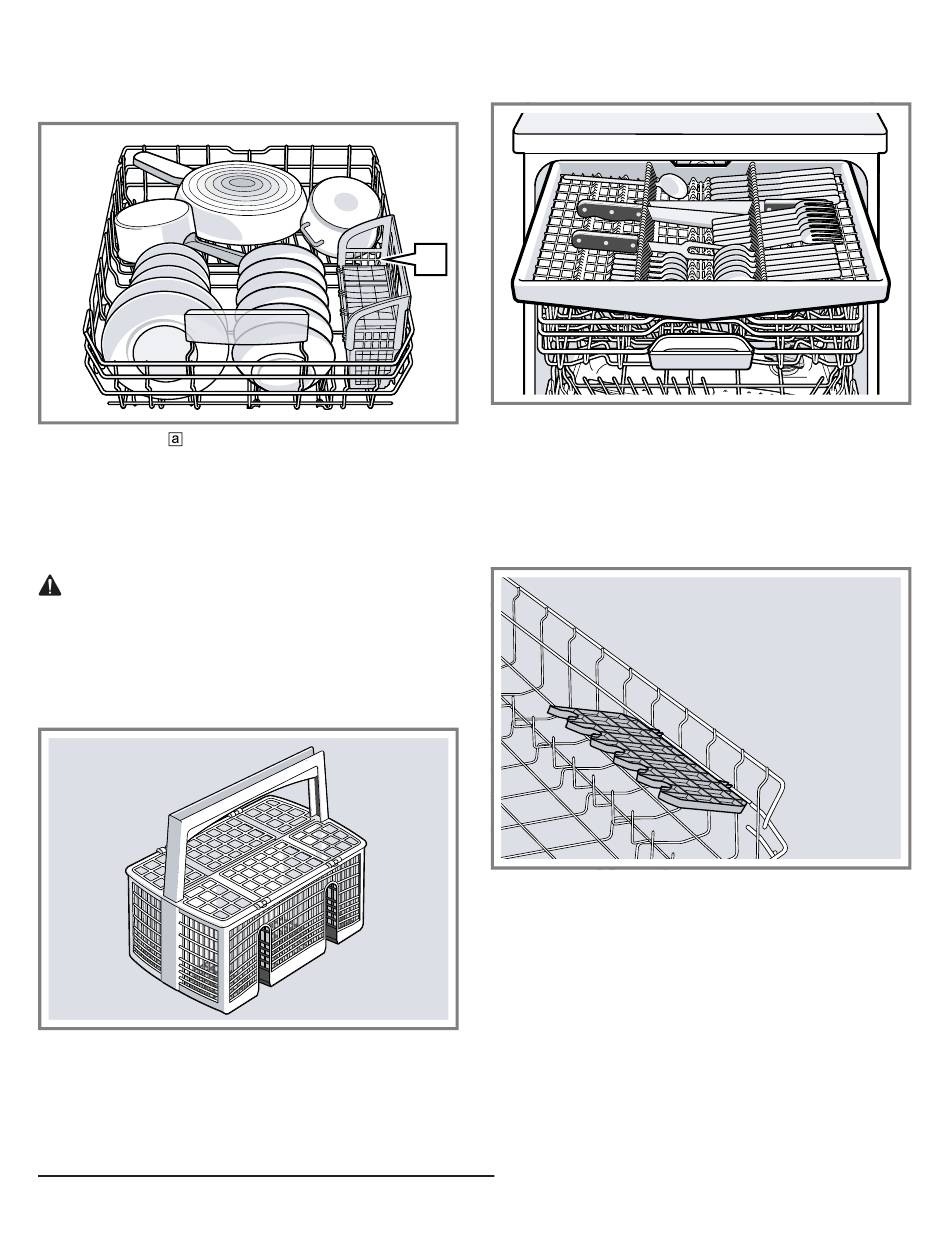 a