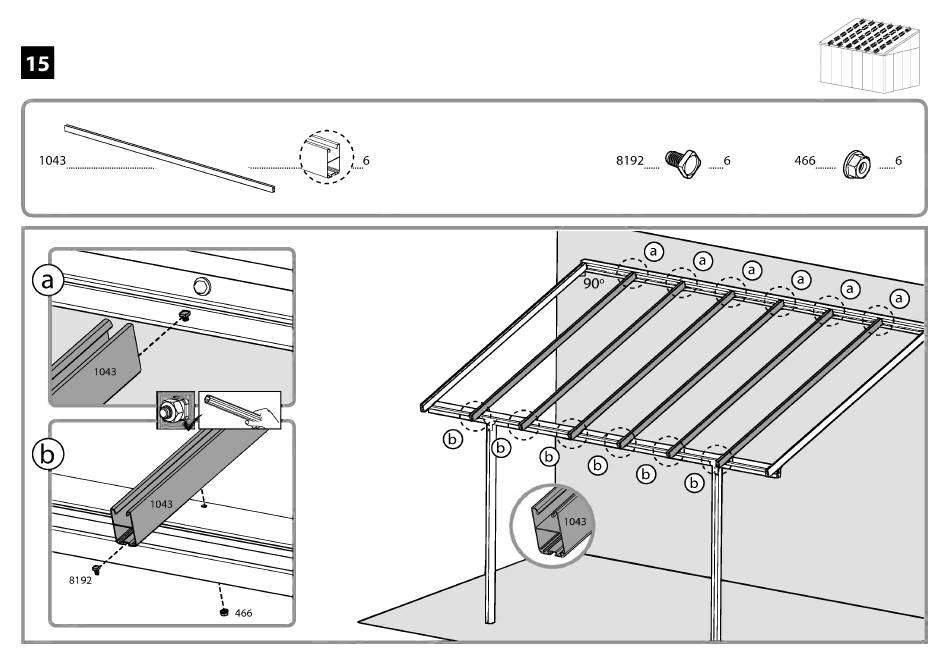 15

1043 6

8192 6

466 6

a

1043

b

1043

8192

466

90°

a a a a a a

b b b b b b

1043