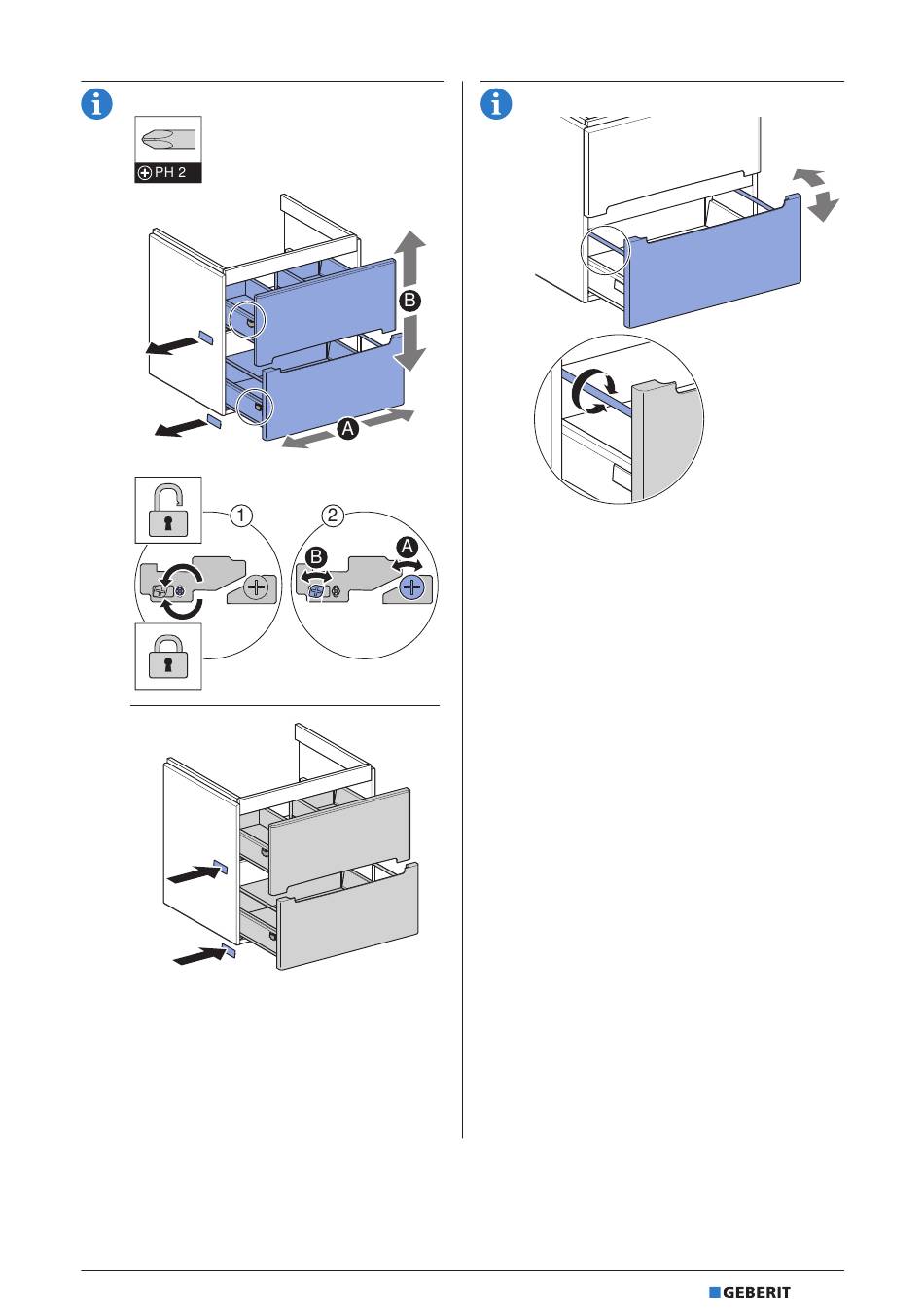 PH 2

B

A

1

2

B

A

GEBERIT