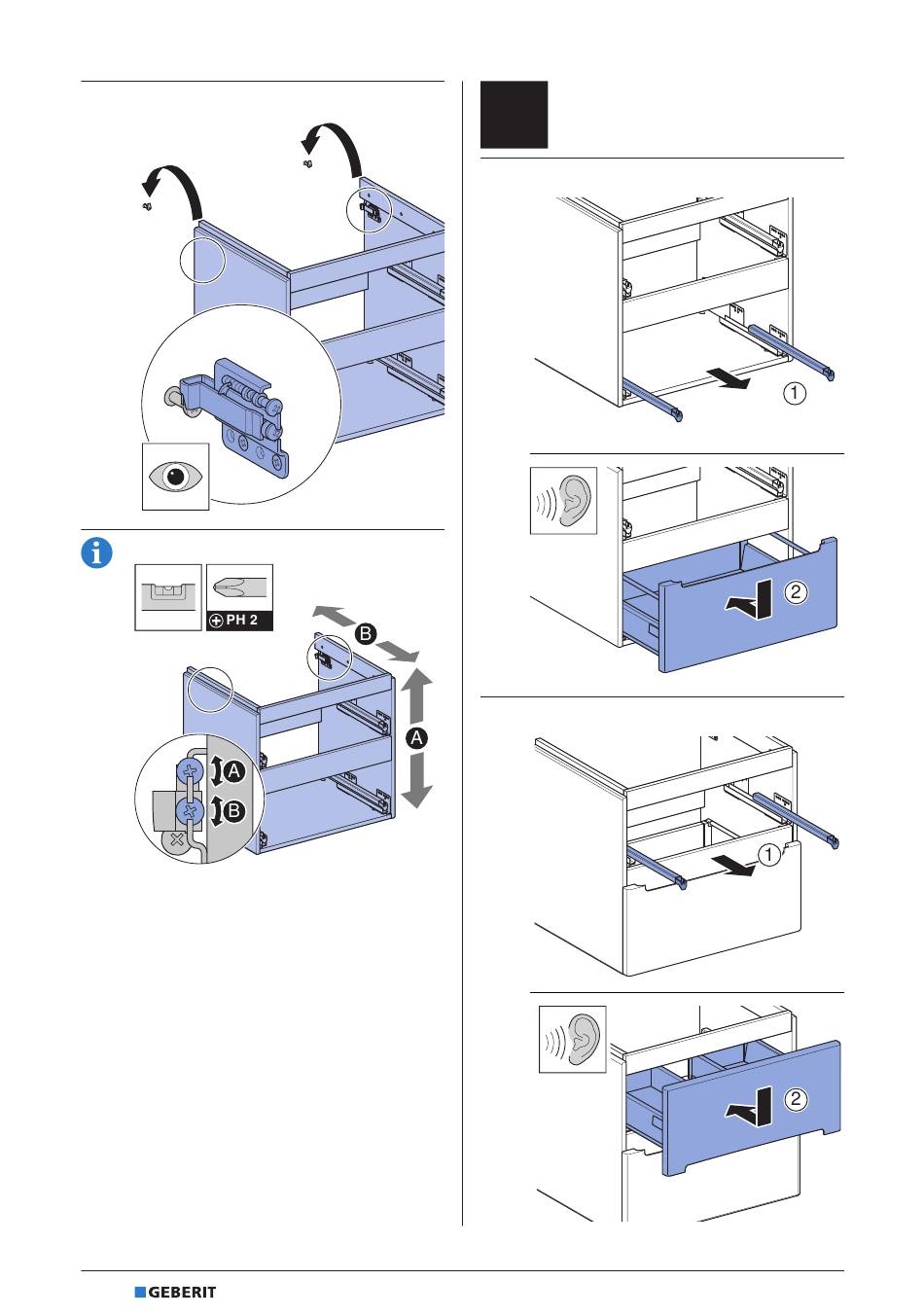 PH 2

B

A

A

B

1

2

1

2

GEBERIT