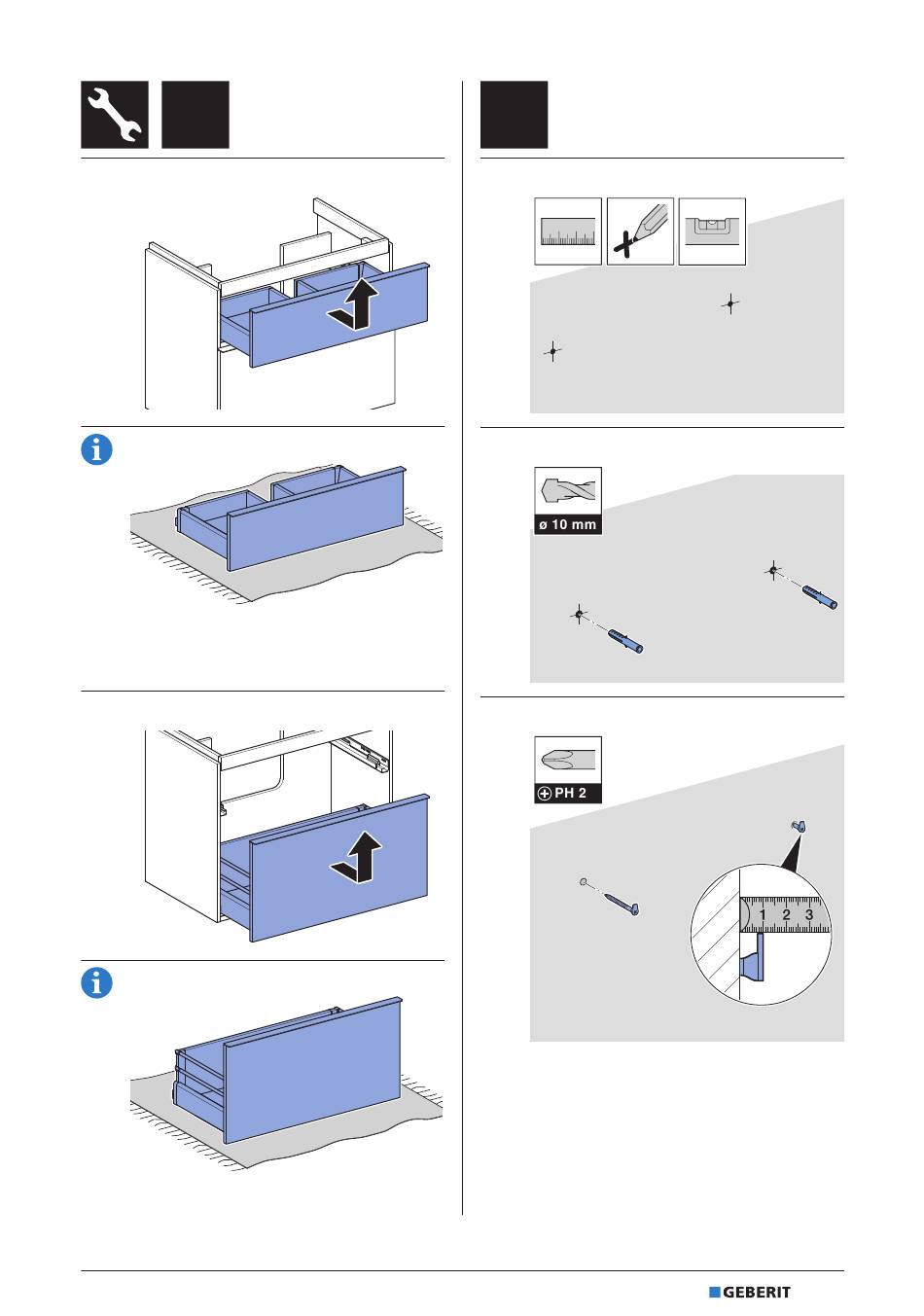 ø 10 mm

PH 2

1 2 3

GEBERIT