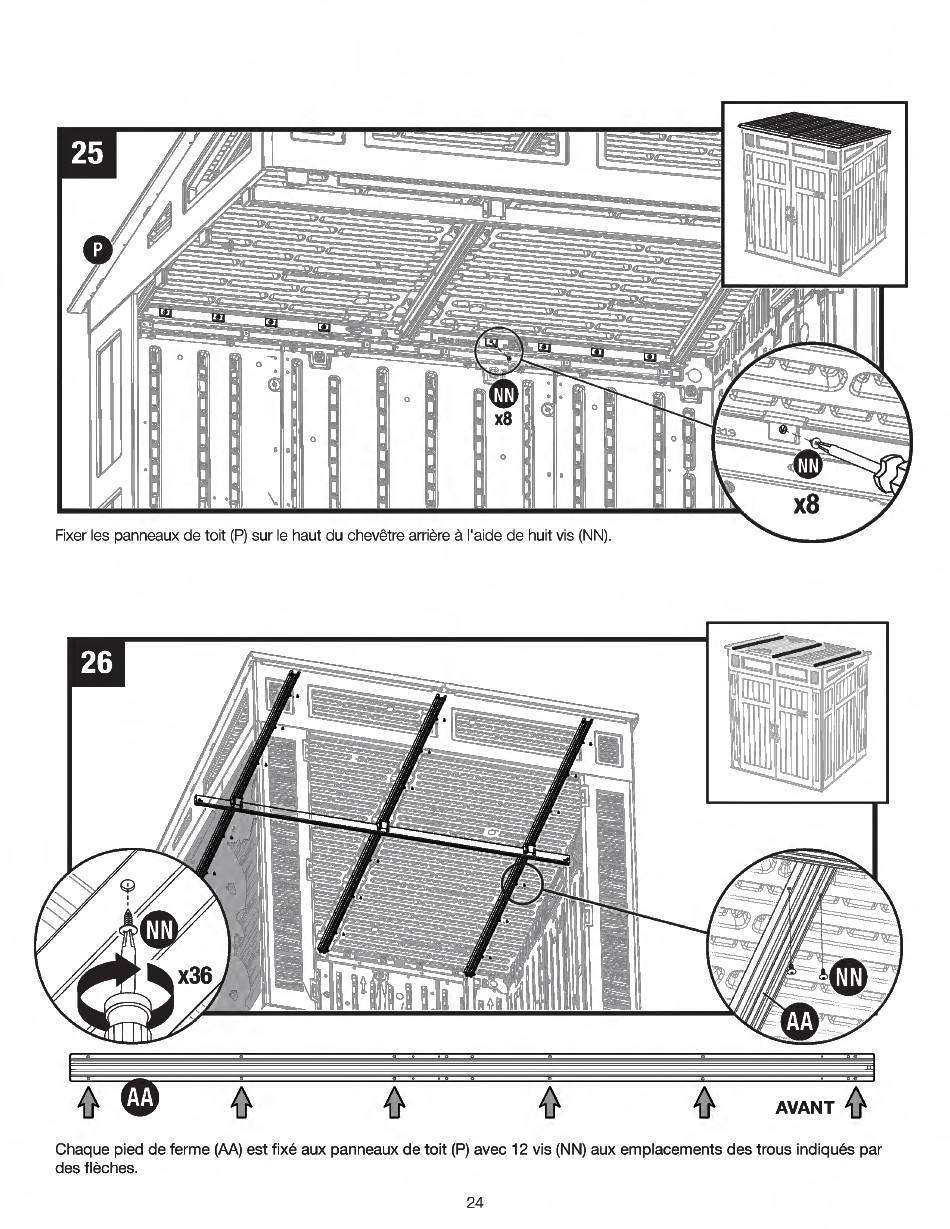 25

P

NN
x8

NN
x8

Fixer les panneaux de toit (P) sur le haut du chevêtre arrière à l'aide de huit vis (NN).

26

NN
x36

NN
AA

AA

AVANT

Chaque pied de ferme (AA) est fixé aux panneaux de toit (P) avec 12 vis (NN) aux emplacements des trous indiqués par des flèches.

24